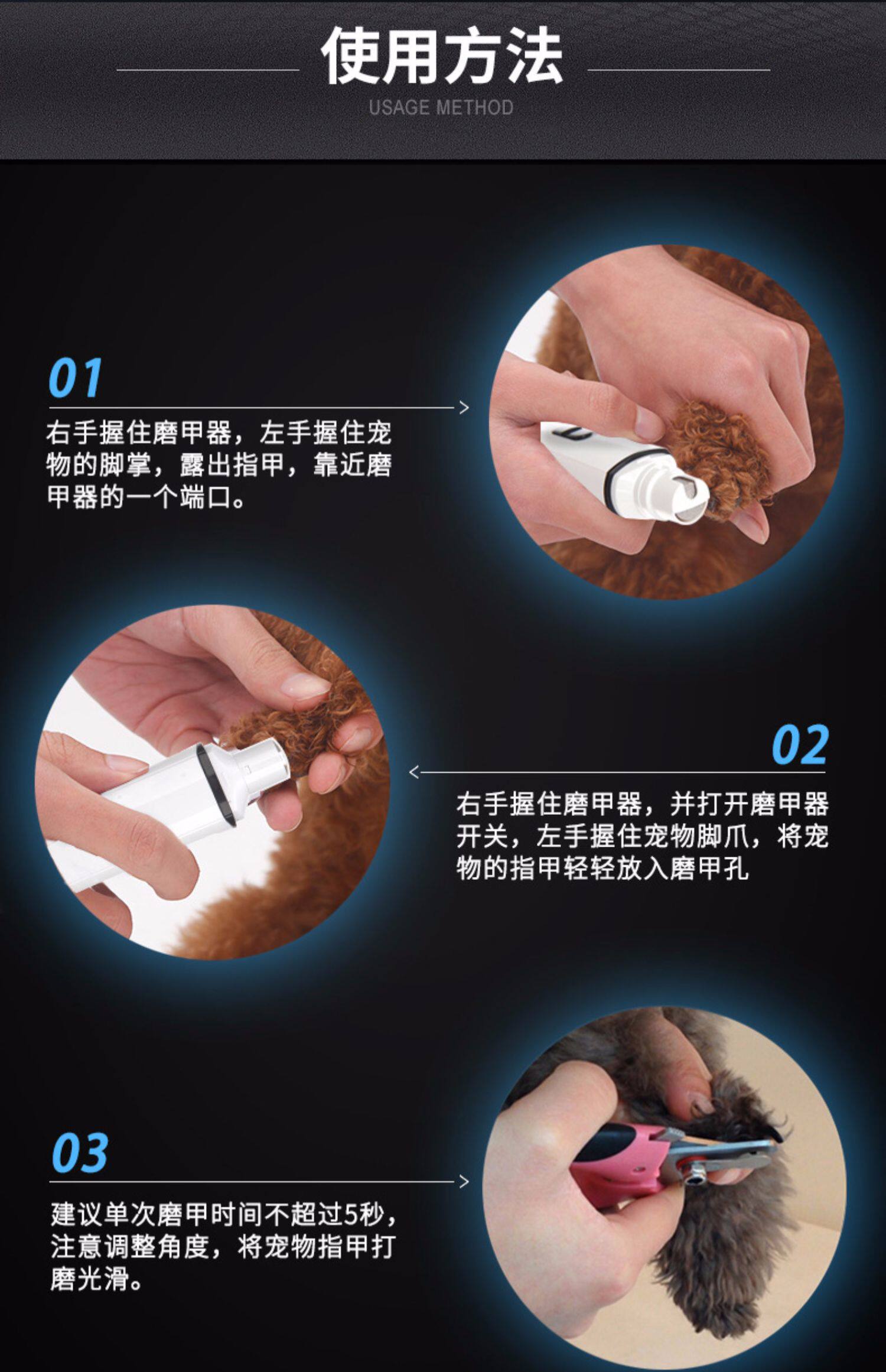 使用方法
USAGE METHOD

01

右手握住磨甲器，左手握住宠物的脚掌，露出指甲，靠近磨甲器的一个端口。

02

右手握住磨甲器，并打开磨甲器开关，左手握住宠物脚爪，将宠物的指甲轻轻放入磨甲孔

03

建议单次磨甲时间不超过5秒，注意调整角度，将宠物指甲打磨光滑。