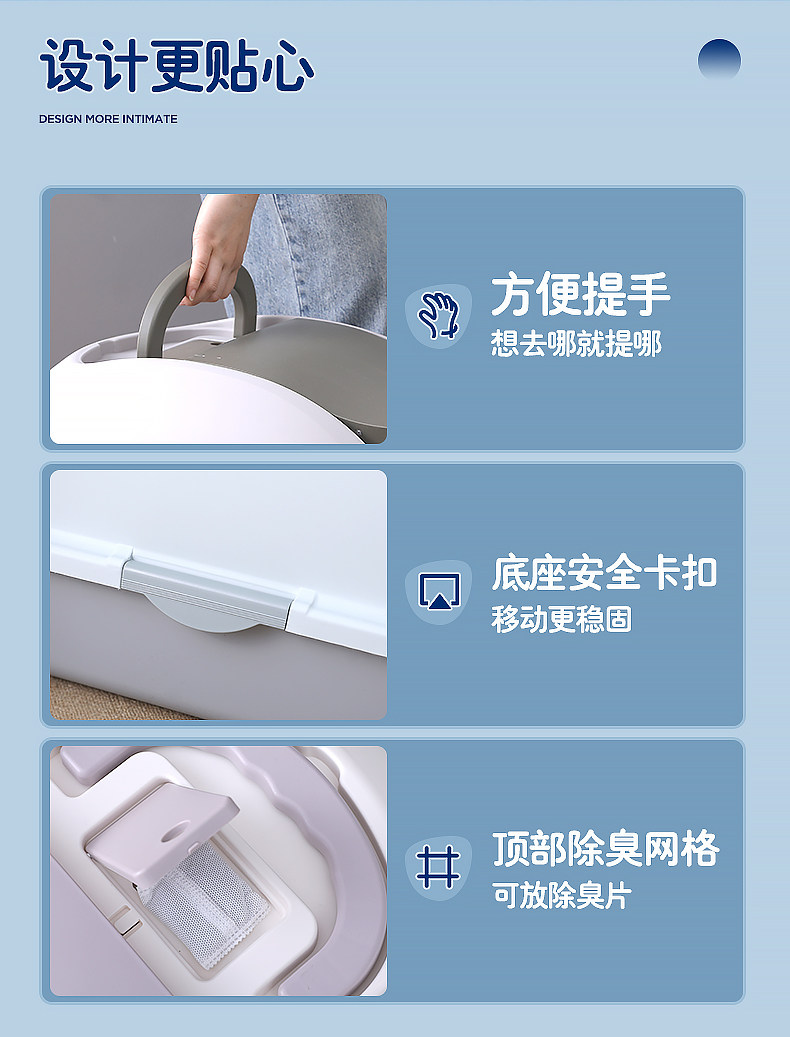 设计更贴心

DESIGN MORE INTIMATE

方便提手
想去哪就提哪

底座安全卡扣
移动更稳固

顶部除臭网格
可放除臭片