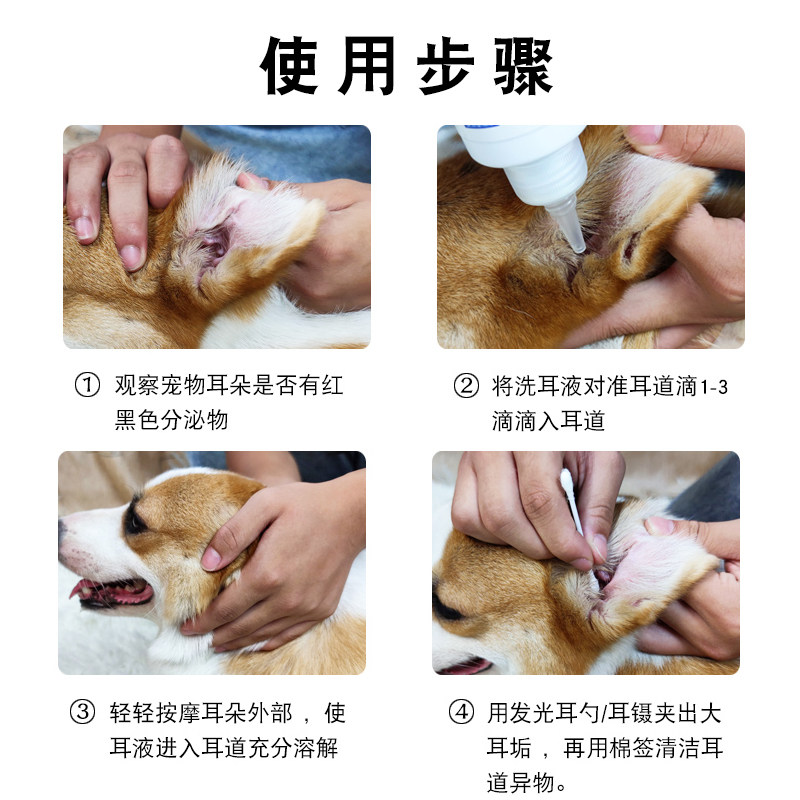 使用步骤

① 观察宠物耳朵是否有红黑色分泌物

② 将洗耳液对准耳道滴1-3滴滴入耳道

③ 轻轻按摩耳朵外部，使耳液进入耳道充分溶解

④ 用发光耳勺/耳镊夹出大耳垢，再用棉签清洁耳道异物。