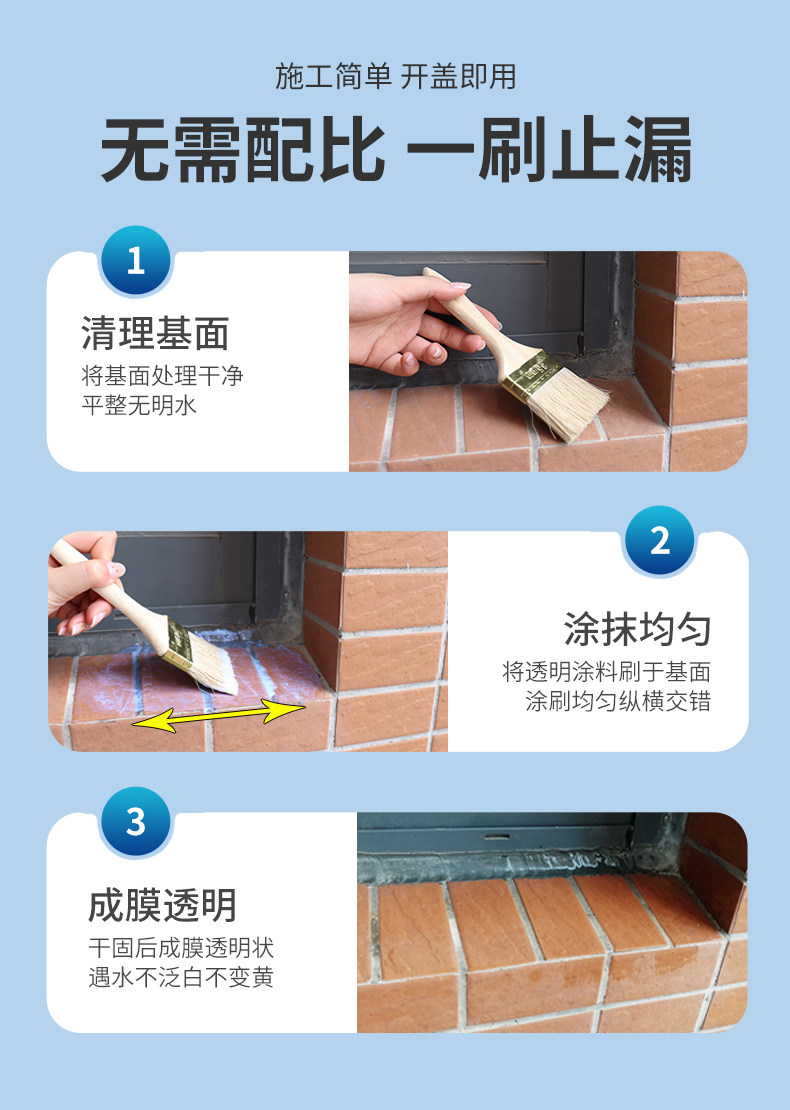 施工简单 开盖即用

无需配比 一刷止漏

1

清理基面

将基面处理干净
平整无明水

2

涂抹均匀

将透明涂料刷于基面
涂刷均匀纵横交错

3

成膜透明

干固后成膜透明状
遇水不泛白不变黄