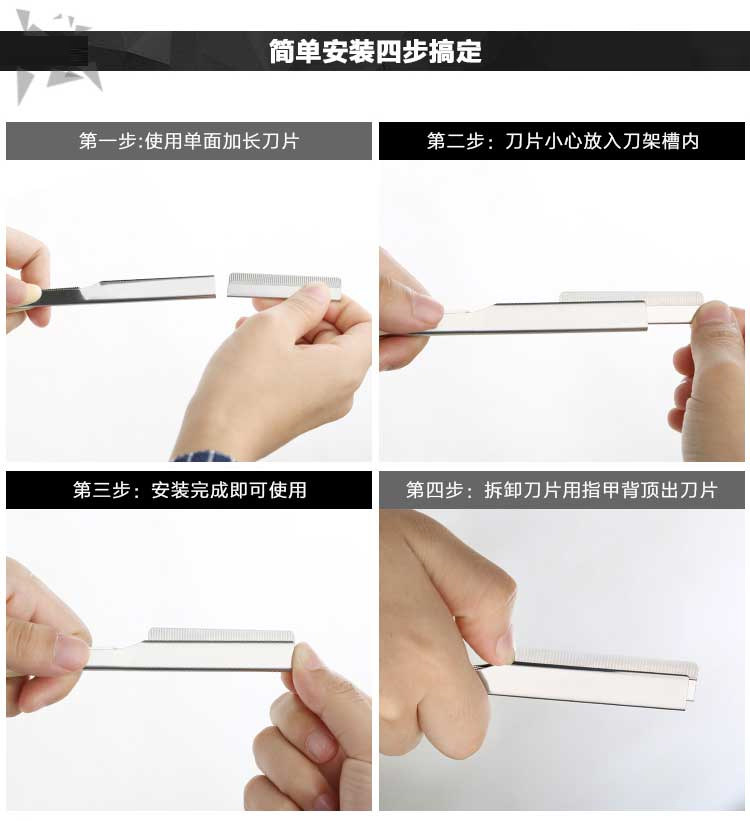 简单安装四步搞定

第一步:使用单面加长刀片

第二步：刀片小心放入刀架槽内

第三步：安装完成即可使用

第四步：拆卸刀片用指甲背顶出刀片