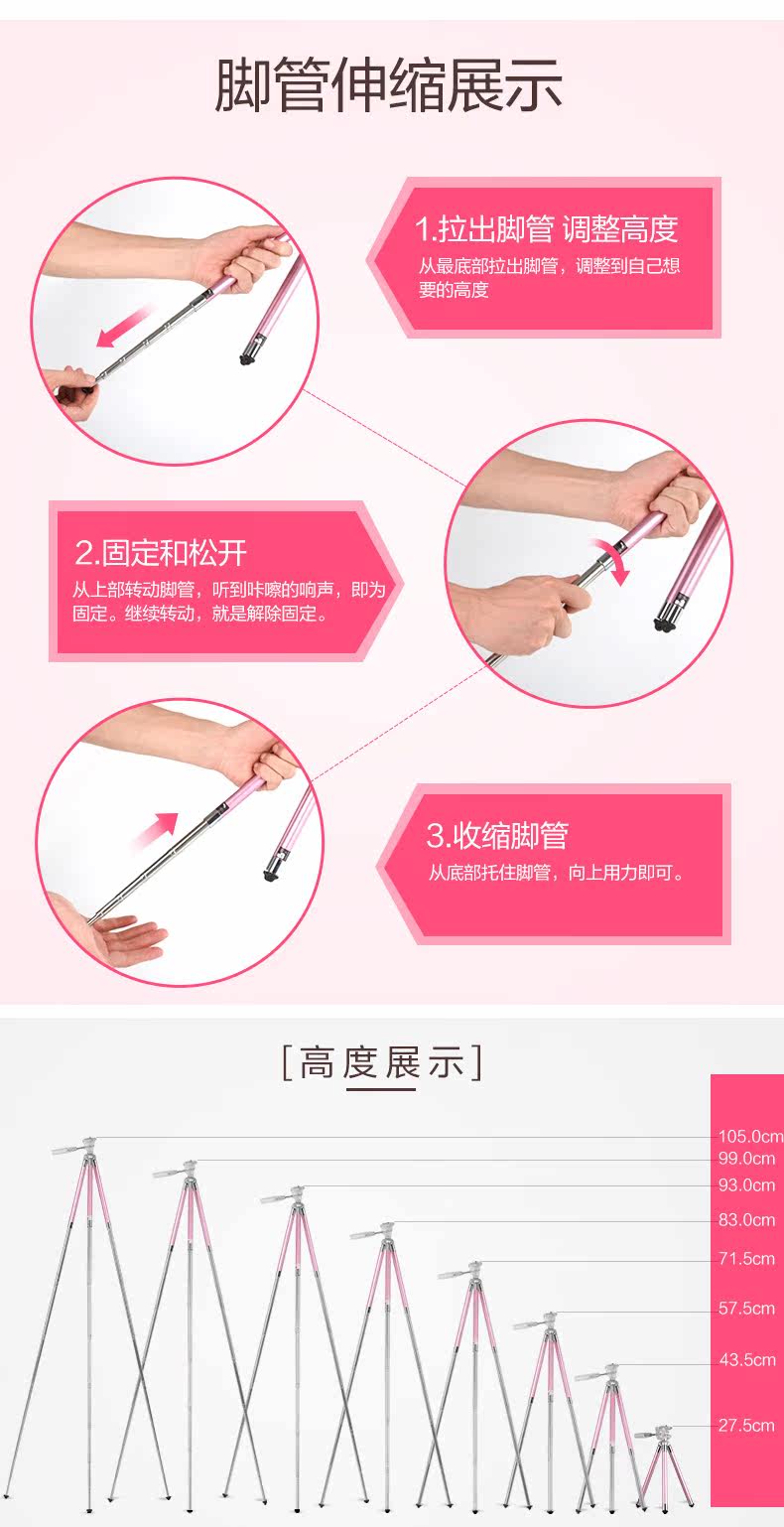 脚管伸缩展示

1.拉出脚管 调整高度
从最底部拉出脚管，调整到自己想要的高度

2.固定和松开
从上部转动脚管，听到咔嚓的响声，即为固定。继续转动，就是解除固定。

3.收缩脚管
从底部托住脚管，向上用力即可。

[高度展示]

105.0cm
99.0cm
93.0cm
83.0cm
71.5cm
57.5cm
43.5cm
27.5cm