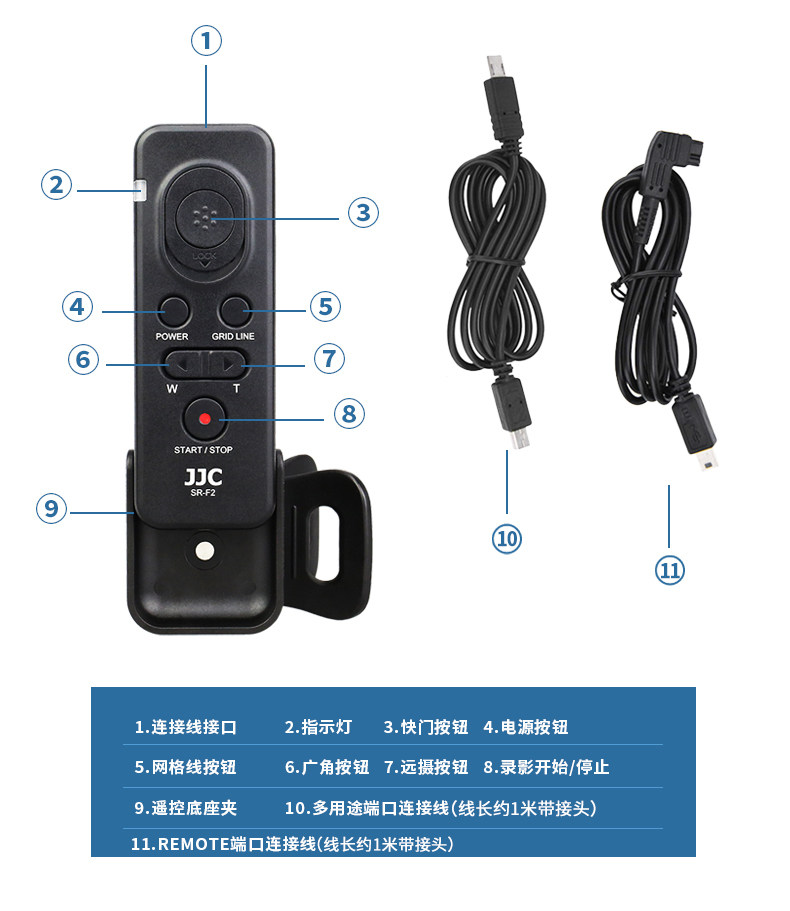 ①
②
③
LOCK
④
⑤
POWER
GRID LINE
⑥
⑦
W
T
⑧
START / STOP
JJC
SR-F2
⑨
⑩
⑪

1.连接线接口 2.指示灯 3.快门按钮 4.电源按钮
5.网格线按钮 6.广角按钮 7.远摄按钮 8.录影开始/停止
9.遥控底座夹 10.多用途端口连接线(线长约1米带接头)
11.REMOTE端口连接线(线长约1米带接头)