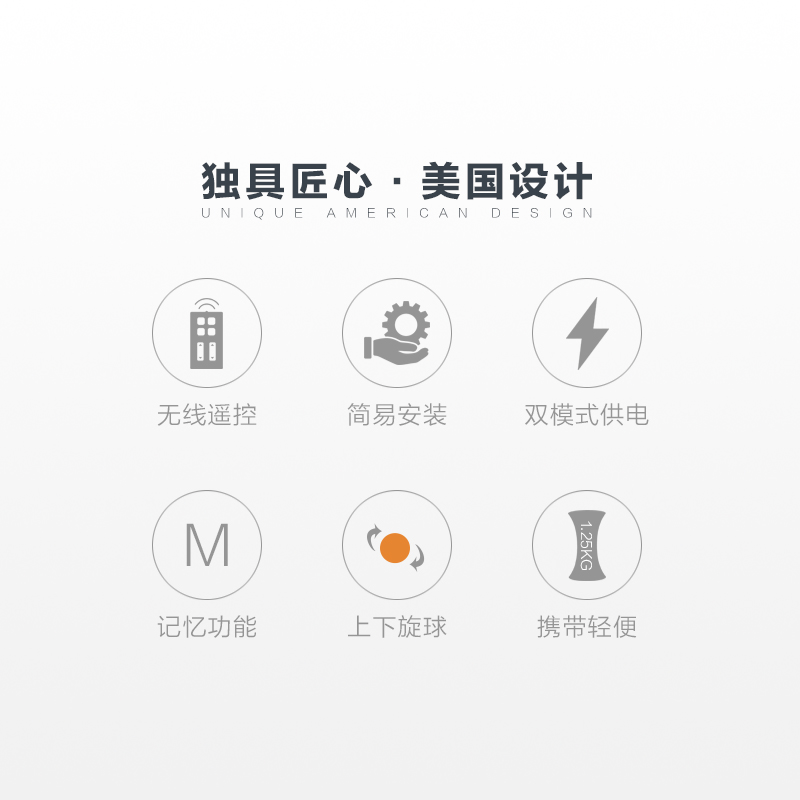 独具匠心 · 美国设计
UNIQUE AMERICAN DESIGN

无线遥控

简易安装

双模式供电

M

记忆功能

上下旋球

1.25KG

携带轻便