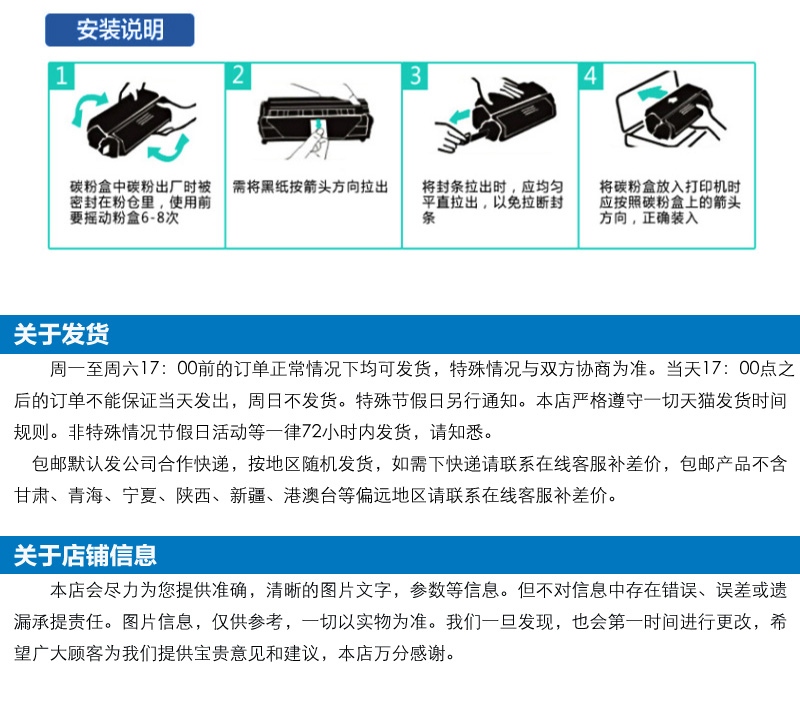 安装说明

1
碳粉盒中碳粉出厂时被密封在粉仓里，使用前要摇动粉盒6-8次

2
需将黑纸按箭头方向拉出

3
将封条拉出时，应均匀平直拉出，以免拉断封条

4
将碳粉盒放入打印机时应按照碳粉盒上的箭头方向，正确装入

关于发货
周一至周六17：00前的订单正常情况下均可发货，特殊情况与双方协商为准。当天17：00点之后的订单不能保证当天发出，周日不发货。特殊节假日另行通知。本店严格遵守一切天猫发货时间规则。非特殊情况节假日活动等一律72小时内发货，请知悉。
包邮默认发公司合作快递，按地区随机发货，如需下快递请联系在线客服补差价，包邮产品不含甘肃、青海、宁夏、陕西、新疆、港澳台等偏远地区请联系在线客服补差价。

关于店铺信息
本店会尽力为您提供准确，清晰的图片文字，参数等信息。但不对信息中存在错误、误差或遗漏承提责任。图片信息，仅供参考，一切以实物为准。我们一旦发现，也会第一时间进行更改，希望广大顾客为我们提供宝贵意见和建议，本店万分感谢。