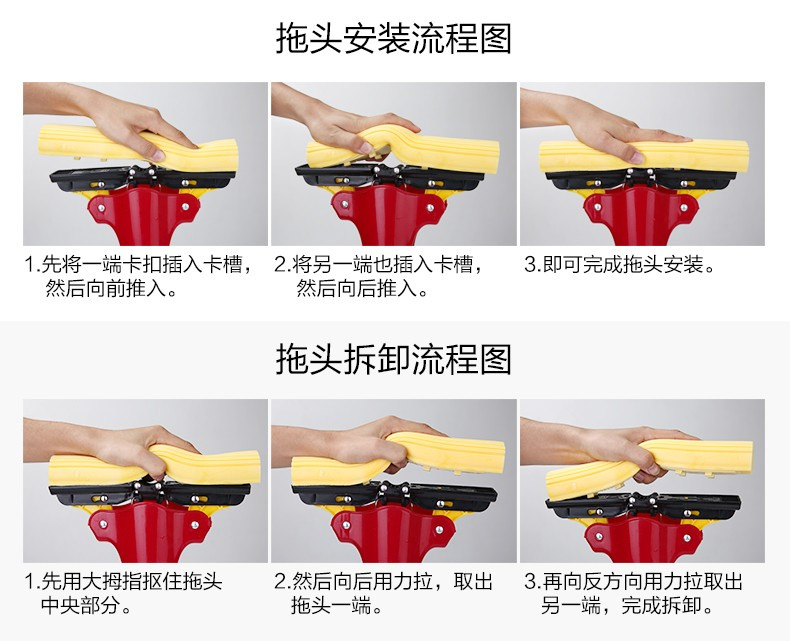 拖头安装流程图

1.先将一端卡扣插入卡槽，然后向前推入。

2.将另一端也插入卡槽，然后向后推入。

3.即可完成拖头安装。

拖头拆卸流程图

1.先用大拇指抠住拖头中央部分。

2.然后向后用力拉，取出拖头一端。

3.再向反方向用力拉取出另一端，完成拆卸。