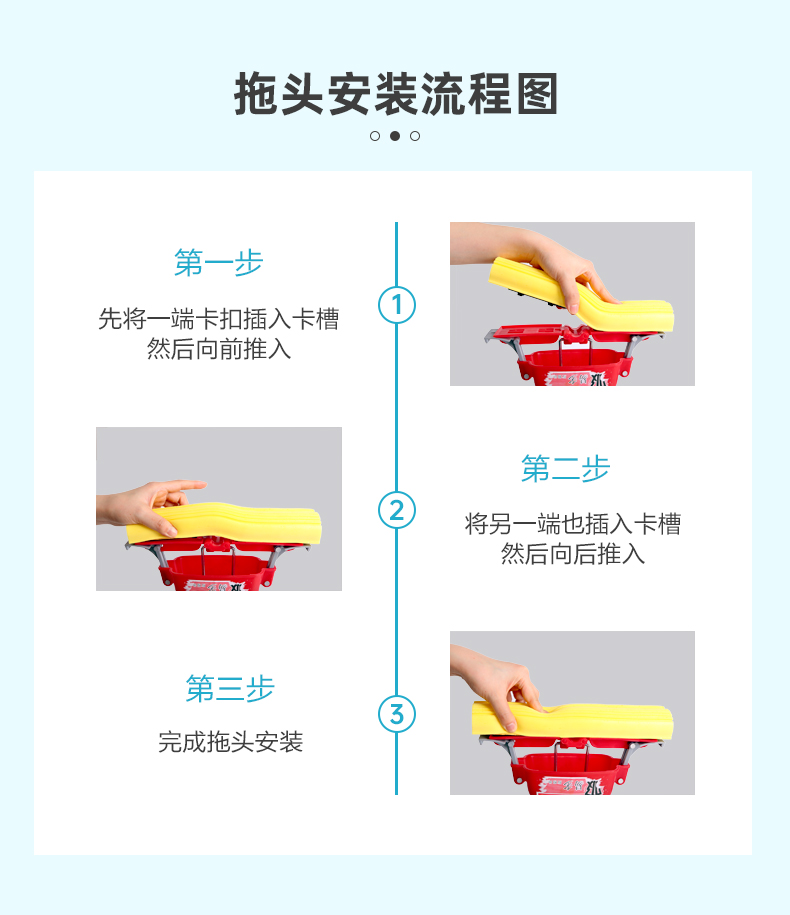 拖头安装流程图

第一步

先将一端卡扣插入卡槽
然后向前推入

1

2

第二步

将另一端也插入卡槽
然后向后推入

第三步

完成拖头安装

3