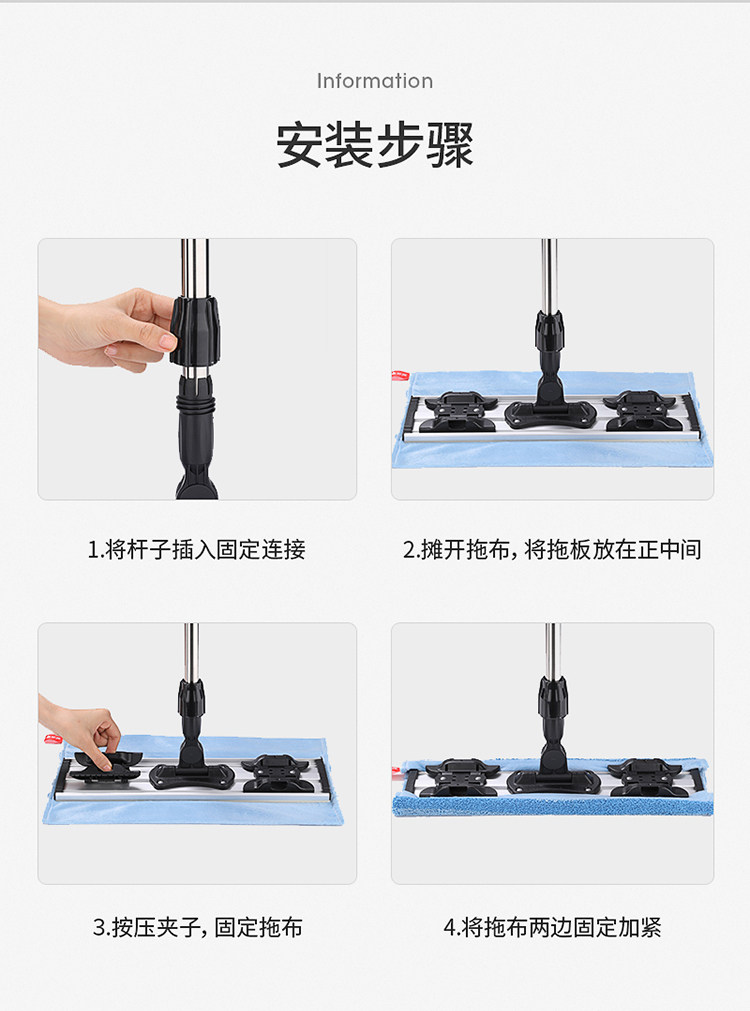 Information

安装步骤

1.将杆子插入固定连接

2.摊开拖布，将拖板放在正中间

3.按压夹子，固定拖布

4.将拖布两边固定加紧