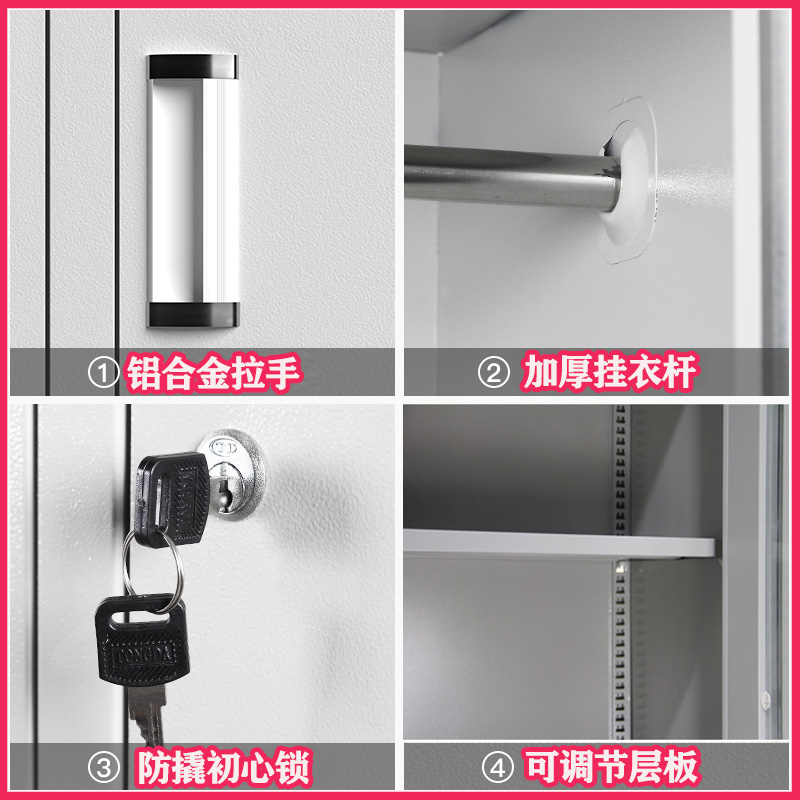 ① 铝合金拉手

② 加厚挂衣杆

TONGDA

③ 防撬初心锁

④ 可调节层板