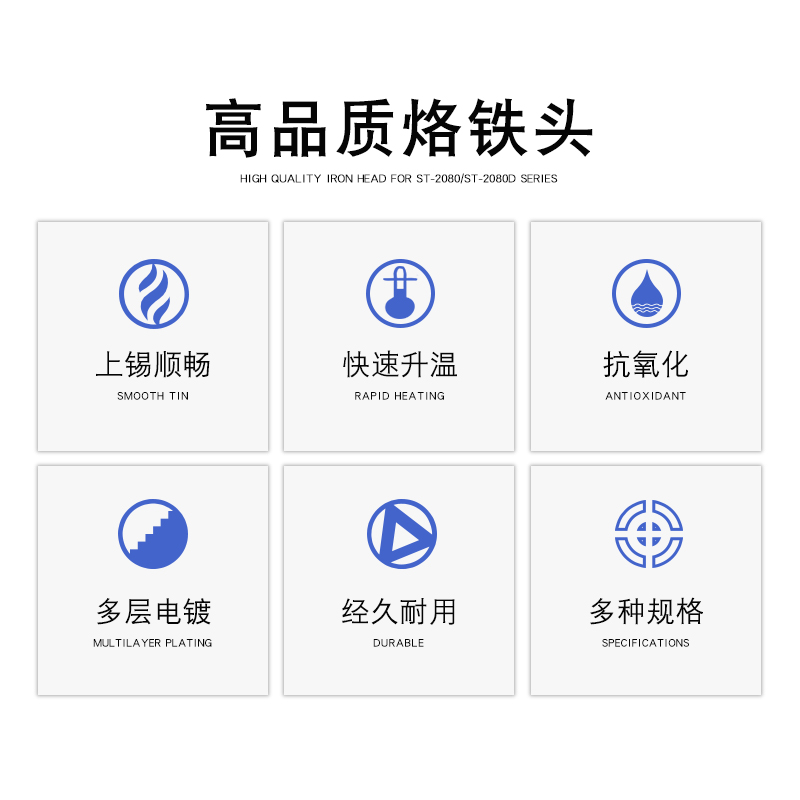 高品质烙铁头

HIGH QUALITY IRON HEAD FOR ST-2080/ST-2080D SERIES

上锡顺畅

SMOOTH TIN

快速升温

RAPID HEATING

抗氧化

ANTIOXIDANT

多层电镀

MULTILAYER PLATING

经久耐用

DURABLE

多种规格

SPECIFICATIONS