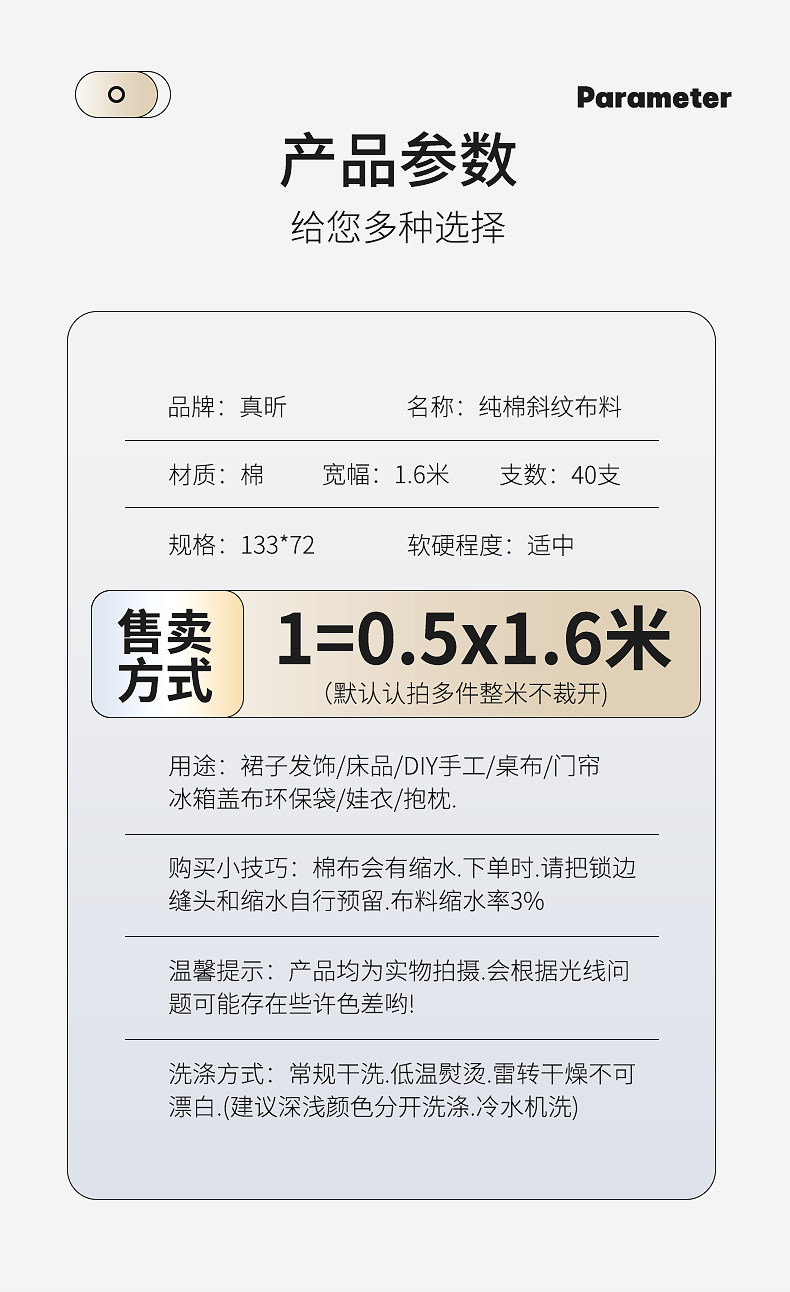 Parameter

产品参数

给您多种选择

品牌：真昕 名称：纯棉斜纹布料

材质：棉 宽幅：1.6米 支数：40支

规格：133*72 软硬程度：适中

售卖方式

1=0.5x1.6米

(默认认拍多件整米不裁开)

用途：裙子发饰/床品/DIY手工/桌布/门帘冰箱盖布环保袋/娃衣/抱枕.

购买小技巧：棉布会有缩水.下单时.请把锁边缝头和缩水自行预留.布料缩水率3%

温馨提示：产品均为实物拍摄.会根据光线问题可能存在些许色差哟!

洗涤方式：常规干洗.低温熨烫.雷转干燥不可漂白.(建议深浅颜色分开洗涤.冷水机洗)