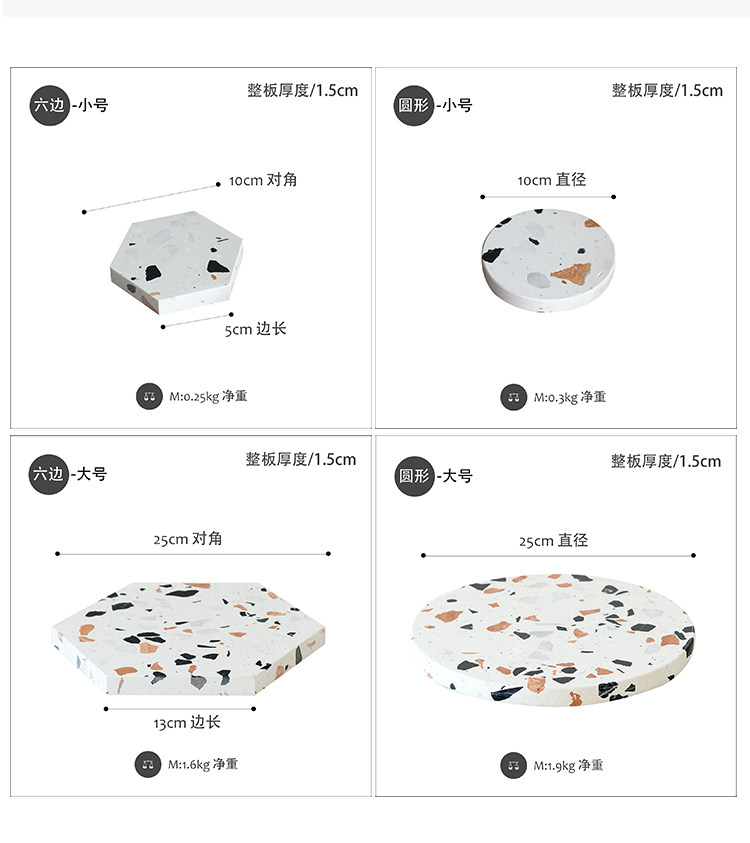 六边 -小号

整板厚度/1.5cm

10cm 对角

5cm 边长

M:0.25kg 净重

圆形 -小号

整板厚度/1.5cm

10cm 直径

M:0.3kg 净重

六边 -大号

整板厚度/1.5cm

25cm 对角

13cm 边长

M:1.6kg 净重

圆形 -大号

整板厚度/1.5cm

25cm 直径

M:1.9kg 净重