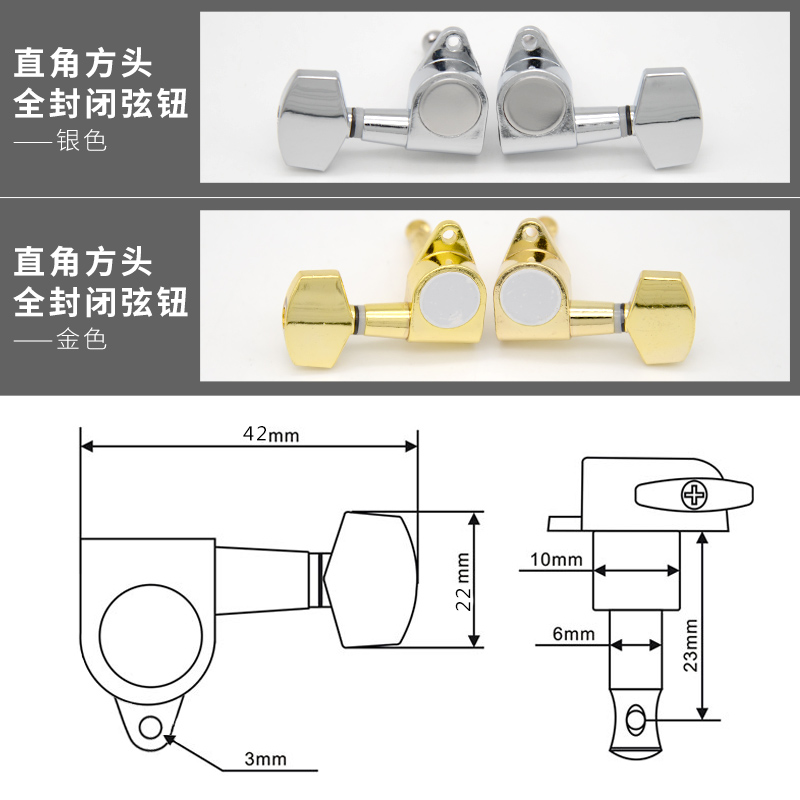 直角方头
全封闭弦钮
——银色

直角方头
全封闭弦钮
——金色

42mm
22mm
3mm
10mm
6mm
23mm