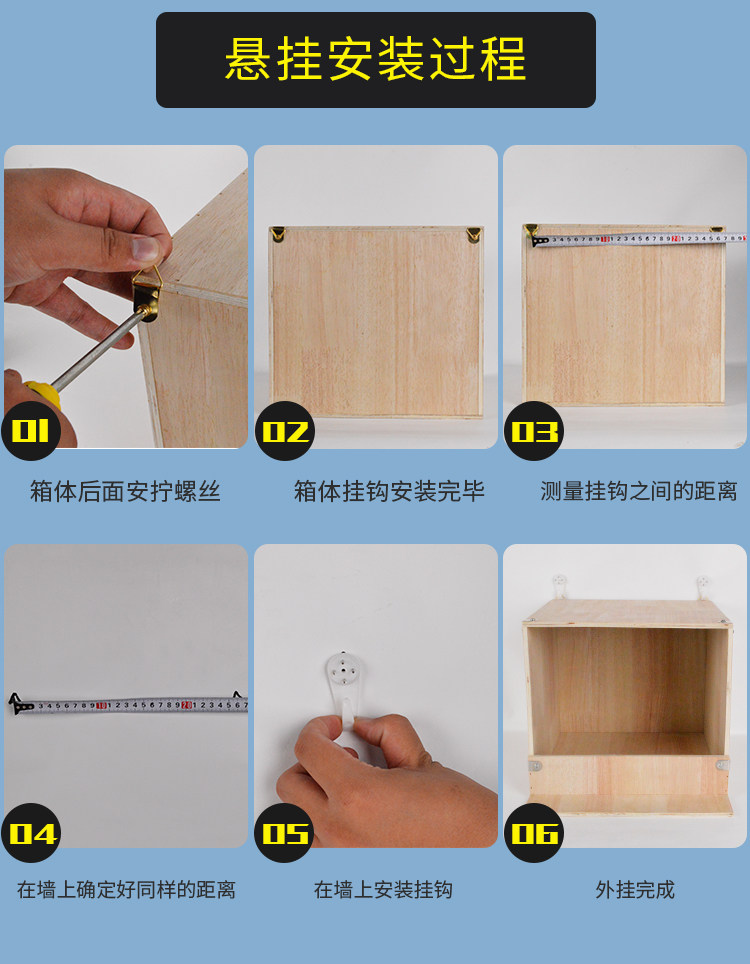 悬挂安装过程

01
箱体后面安拧螺丝

02
箱体挂钩安装完毕

03
测量挂钩之间的距离

04
在墙上确定好同样的距离

05
在墙上安装挂钩

06
外挂完成