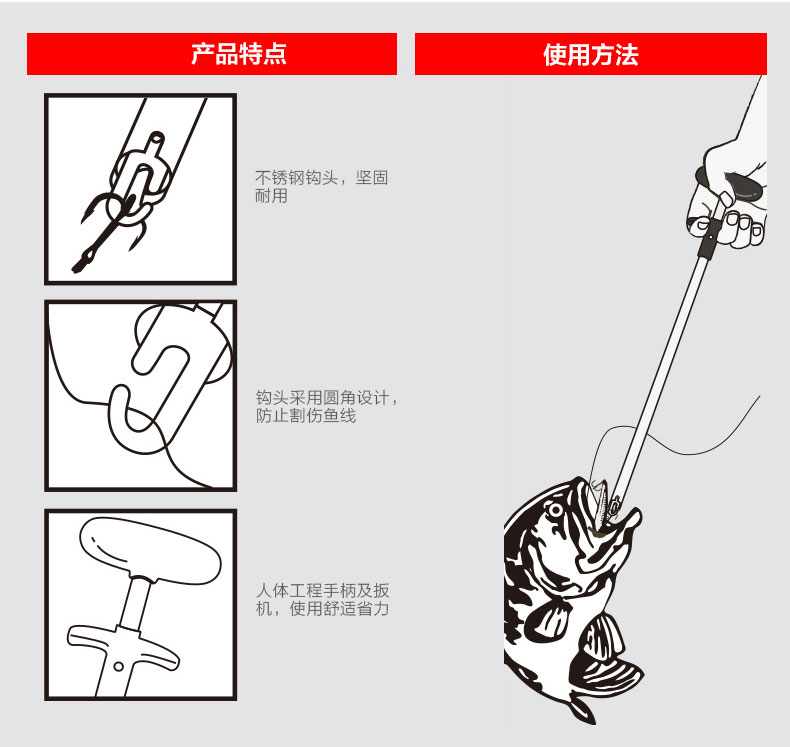 产品特点

不锈钢钩头，坚固耐用

钩头采用圆角设计，防止割伤鱼线

人体工程手柄及扳机，使用舒适省力

使用方法