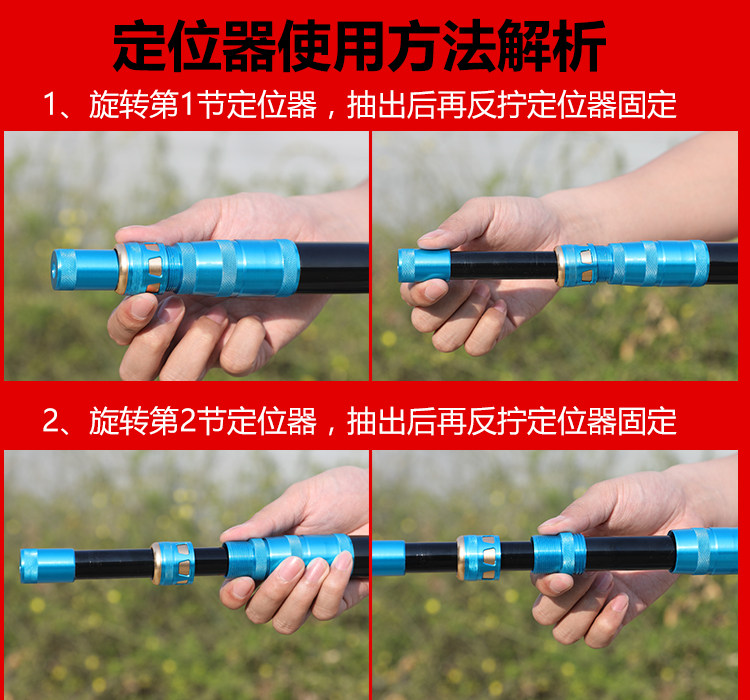 定位器使用方法解析

1、旋转第1节定位器，抽出后再反拧定位器固定

2、旋转第2节定位器，抽出后再反拧定位器固定