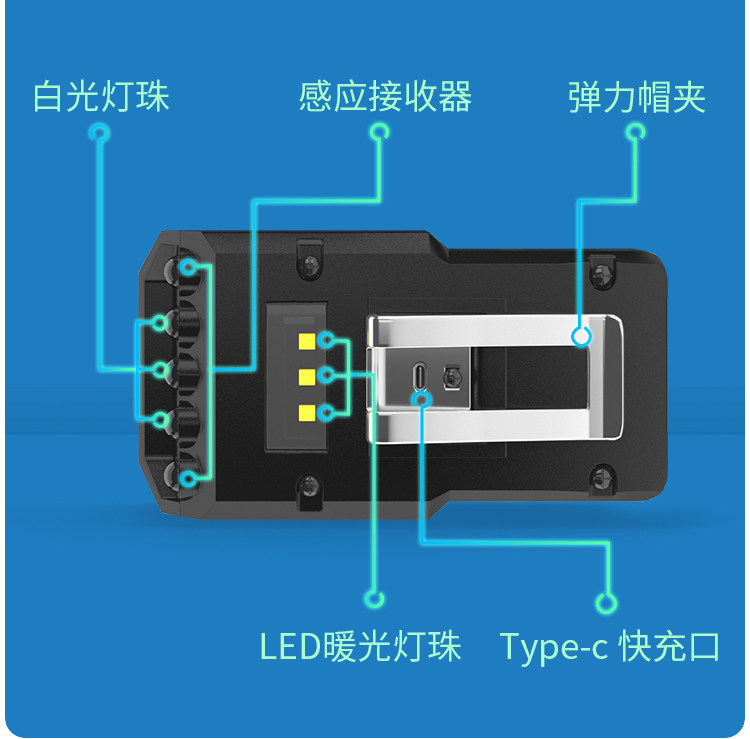 白光灯珠

感应接收器

弹力帽夹

LED暖光灯珠

Type-c 快充口