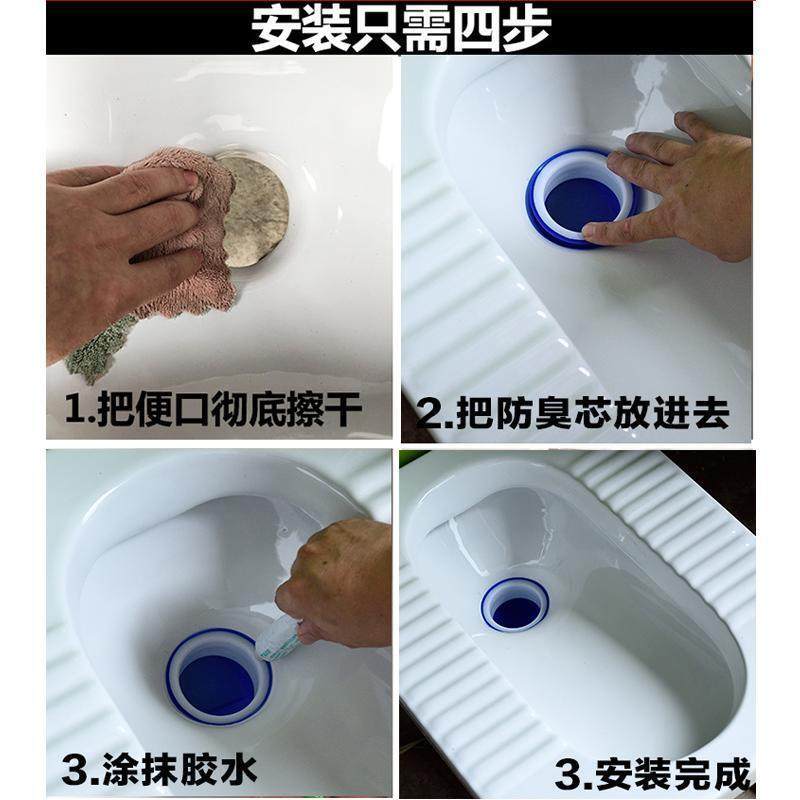 安装只需四步

1.把便口彻底擦干

2.把防臭芯放进去

3.涂抹胶水

3.安装完成