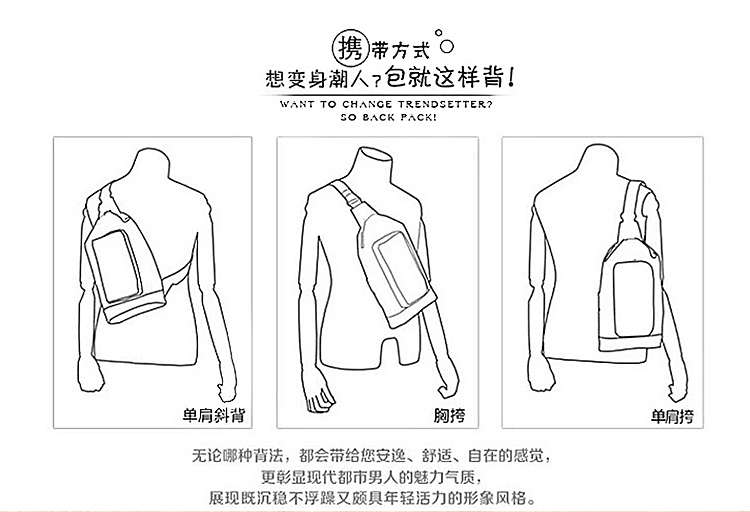 携带方式

想变身潮人？包就这样背！

WANT TO CHANGE TRENDSETTER?
SO BACK PACK!

单肩斜背

胸挎

单肩挎

无论哪种背法，都会带给您安逸、舒适、自在的感觉，
更彰显现代都市男人的魅力气质，
展现既沉稳不浮躁又颇具年轻活力的形象风格。