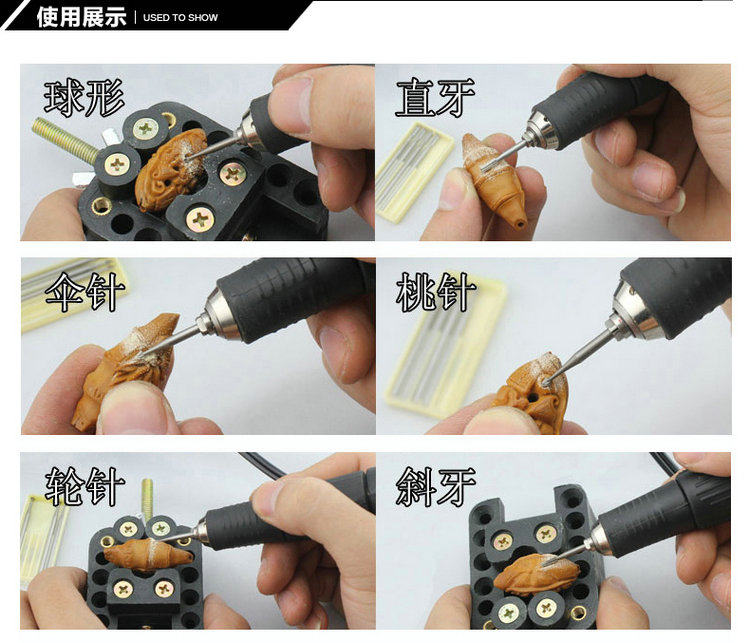 使用展示 | USED TO SHOW

球形

直牙

伞针

桃针

轮针

斜牙