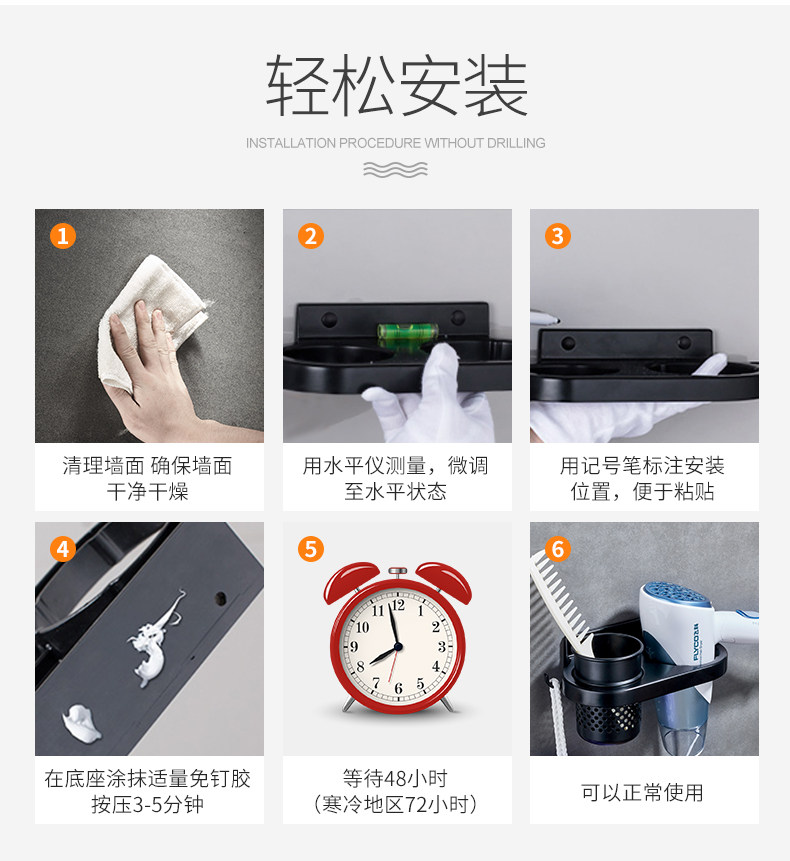 轻松安装

INSTALLATION PROCEDURE WITHOUT DRILLING

1

清理墙面 确保墙面干净干燥

2

用水平仪测量，微调至水平状态

3

用记号笔标注安装位置，便于粘贴

4

在底座涂抹适量免钉胶按压3-5分钟

5

12 1 2 3 4 5 6 7 8 9 10 11

等待48小时（寒冷地区72小时）

6

FLYCO

可以正常使用