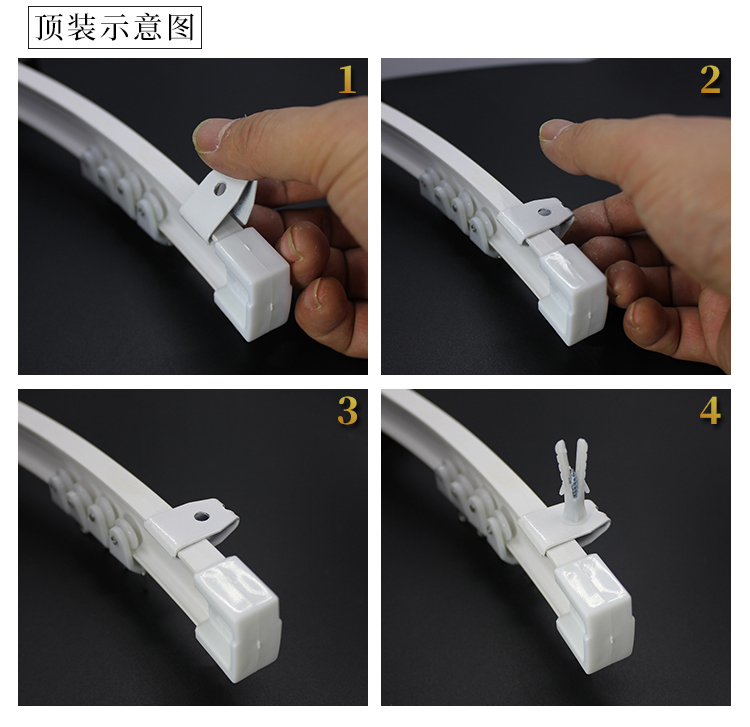 顶装示意图

1

2

3

4