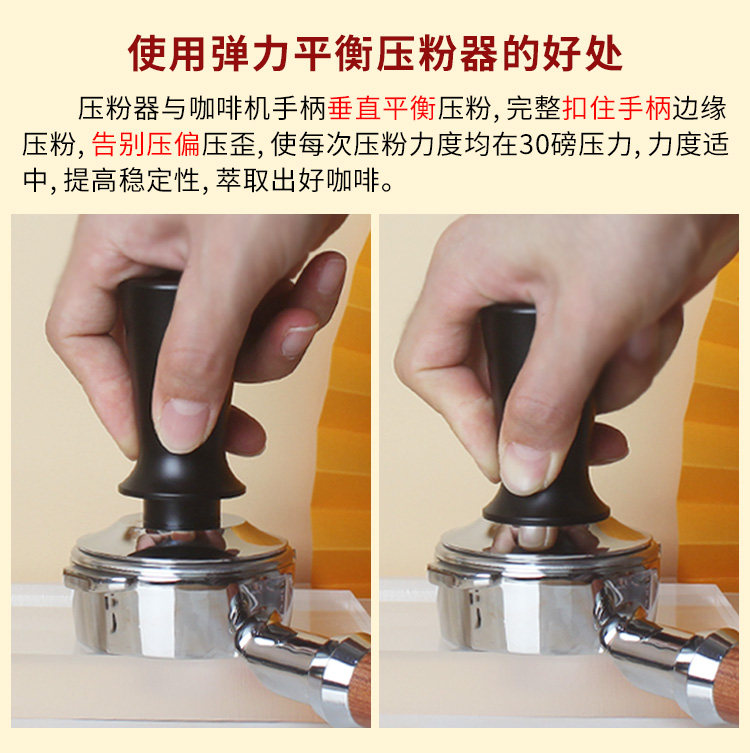 使用弹力平衡压粉器的好处

压粉器与咖啡机手柄垂直平衡压粉，完整扣住手柄边缘压粉，告别压偏压歪，使每次压粉力度均在30磅压力，力度适中，提高稳定性，萃取出好咖啡。