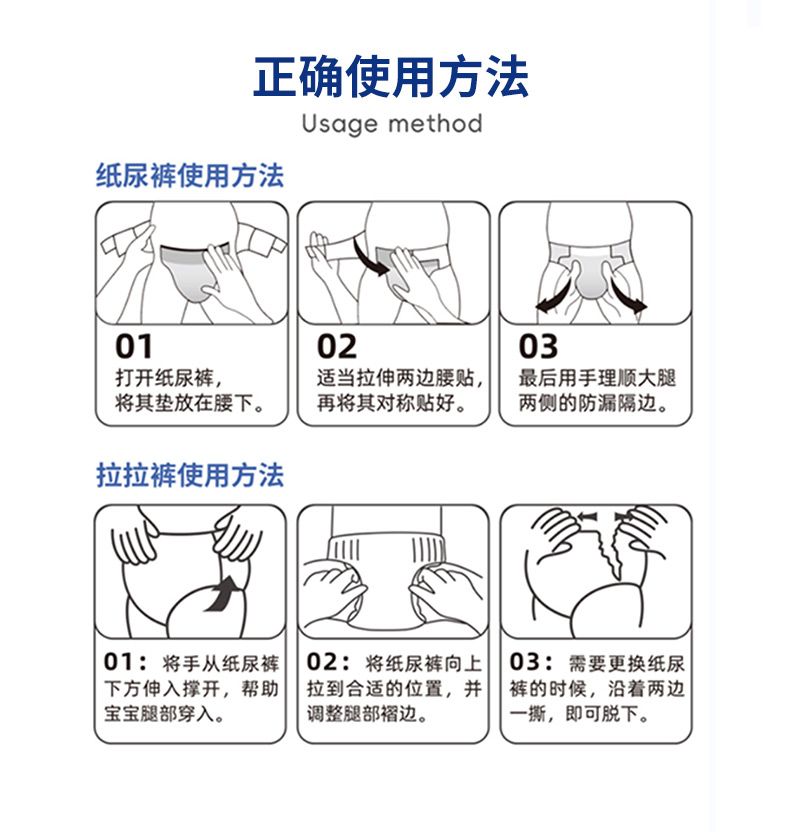 正确使用方法
Usage method

纸尿裤使用方法

01
打开纸尿裤，将其垫放在腰下。

02
适当拉伸两边腰贴，再将其对称贴好。

03
最后用手理顺大腿两侧的防漏隔边。

拉拉裤使用方法

01：将手从纸尿裤下方伸入撑开，帮助宝宝腿部穿入。

02：将纸尿裤向上拉到合适的位置，并调整腿部褶边。

03：需要更换纸尿裤的时候，沿着两边一撕，即可脱下。