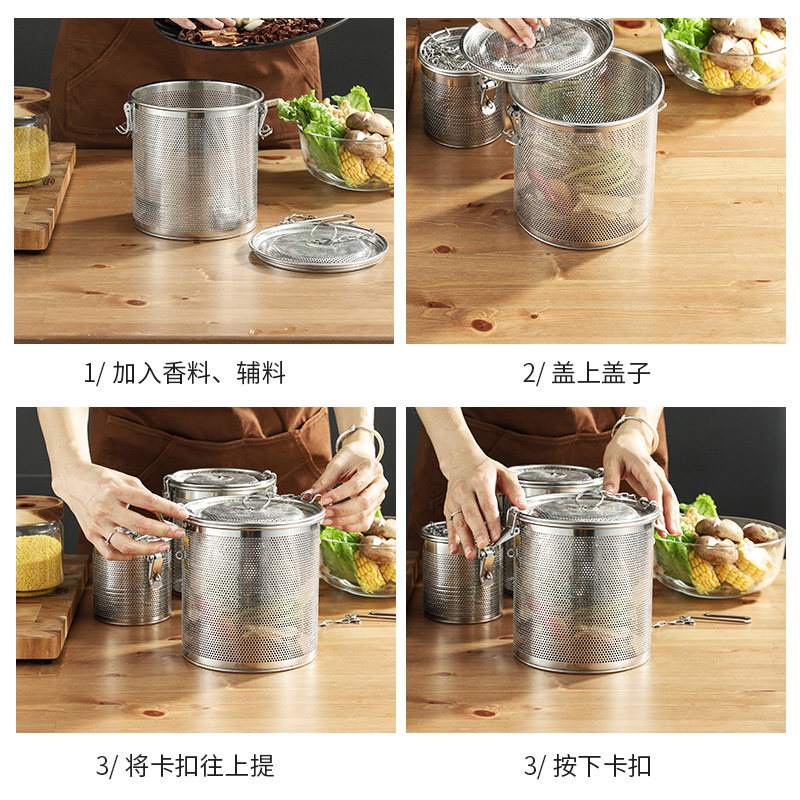 1/ 加入香料、辅料

2/ 盖上盖子

3/ 将卡扣往上提

3/ 按下卡扣