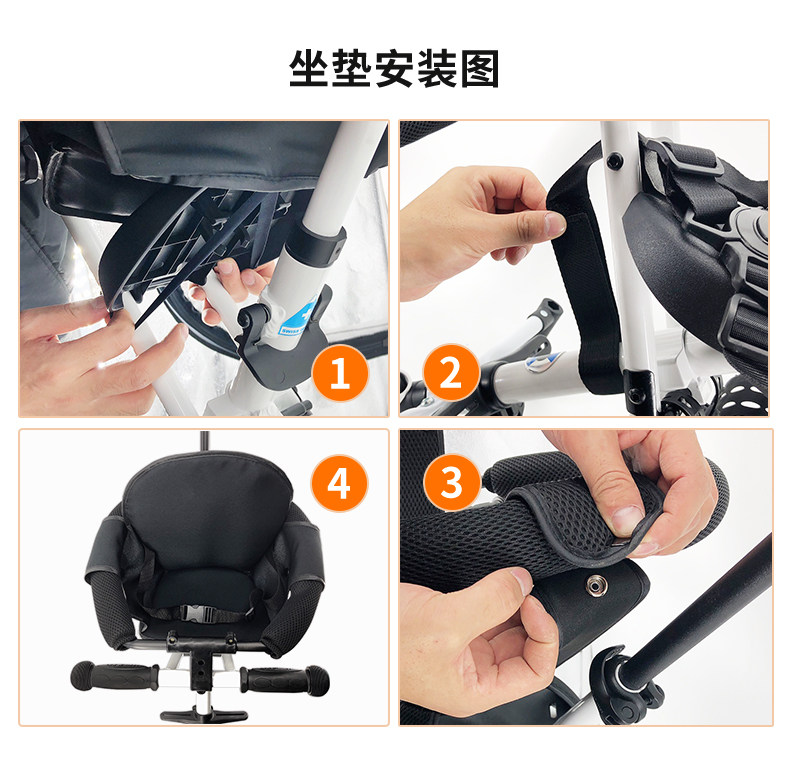 坐垫安装图

1

2

4

3