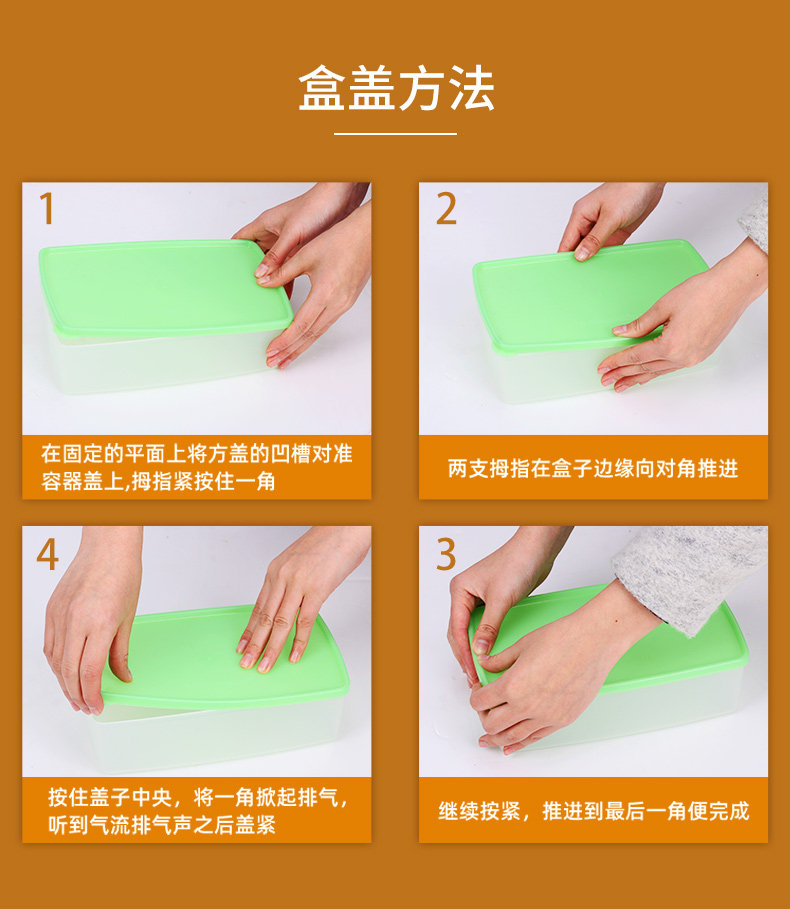 盒盖方法

1

在固定的平面上将方盖的凹槽对准容器盖上,拇指紧按住一角

2

两支拇指在盒子边缘向对角推进

4

按住盖子中央，将一角掀起排气，听到气流排气声之后盖紧

3

继续按紧，推进到最后一角便完成