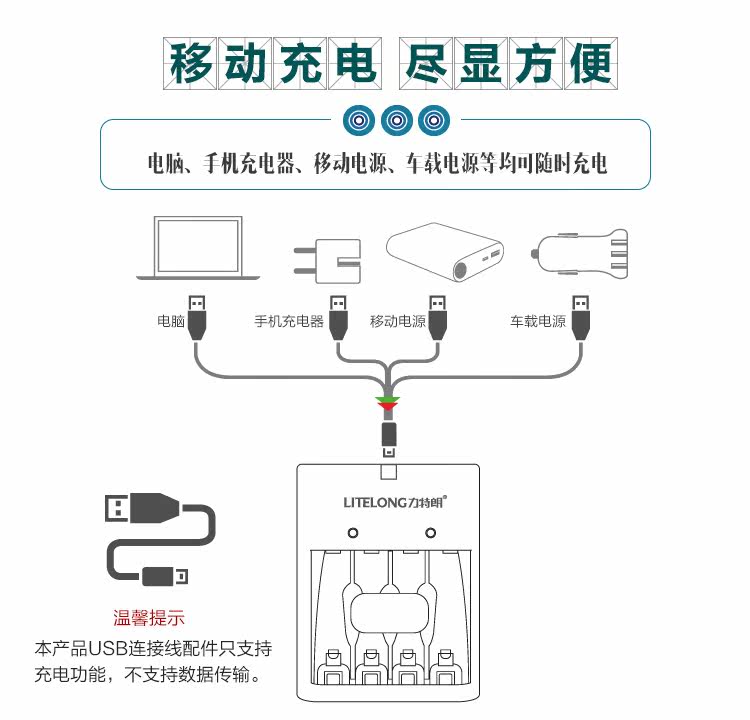 移动充电 尽显方便

电脑、手机充电器、移动电源、车载电源等均可随时充电

电脑 手机充电器 移动电源 车载电源

LITELONG力特朗®

温馨提示

本产品USB连接线配件只支持充电功能，不支持数据传输。