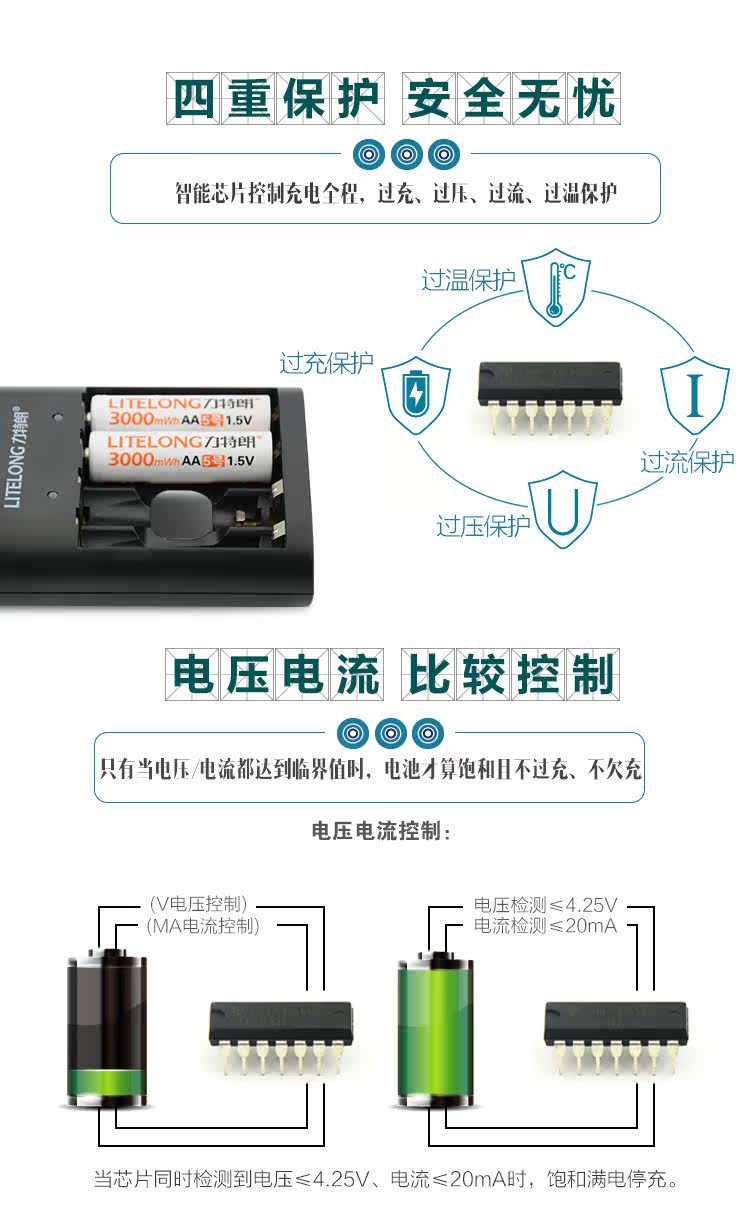 四重保护 安全无忧

智能芯片控制充电全程，过充、过压、过流、过温保护

过温保护

℃

过充保护

I

过流保护

过压保护

U

LITELONG 力特朗

LITELONG 力特朗
3000mWh AA 5号 1.5V

LITELONG 力特朗
3000mWh AA 5号 1.5V

电压电流 比较控制

只有当电压/电流都达到临界值时，电池才算饱和且不过充、不欠充

电压电流控制：

(V电压控制)
(MA电流控制)

电压检测≤4.25V
电流检测≤20mA

当芯片同时检测到电压≤4.25V、电流≤20mA时，饱和满电停充。