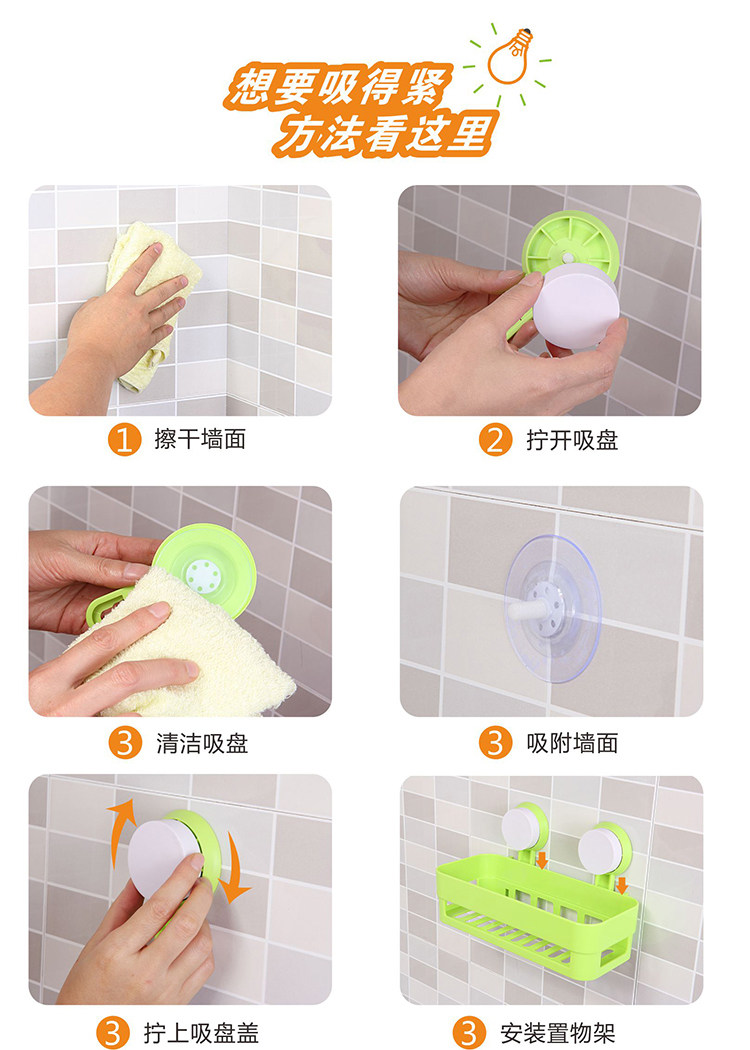 想要吸得紧
方法看这里

1 擦干墙面

2 拧开吸盘

3 清洁吸盘

3 吸附墙面

3 拧上吸盘盖

3 安装置物架