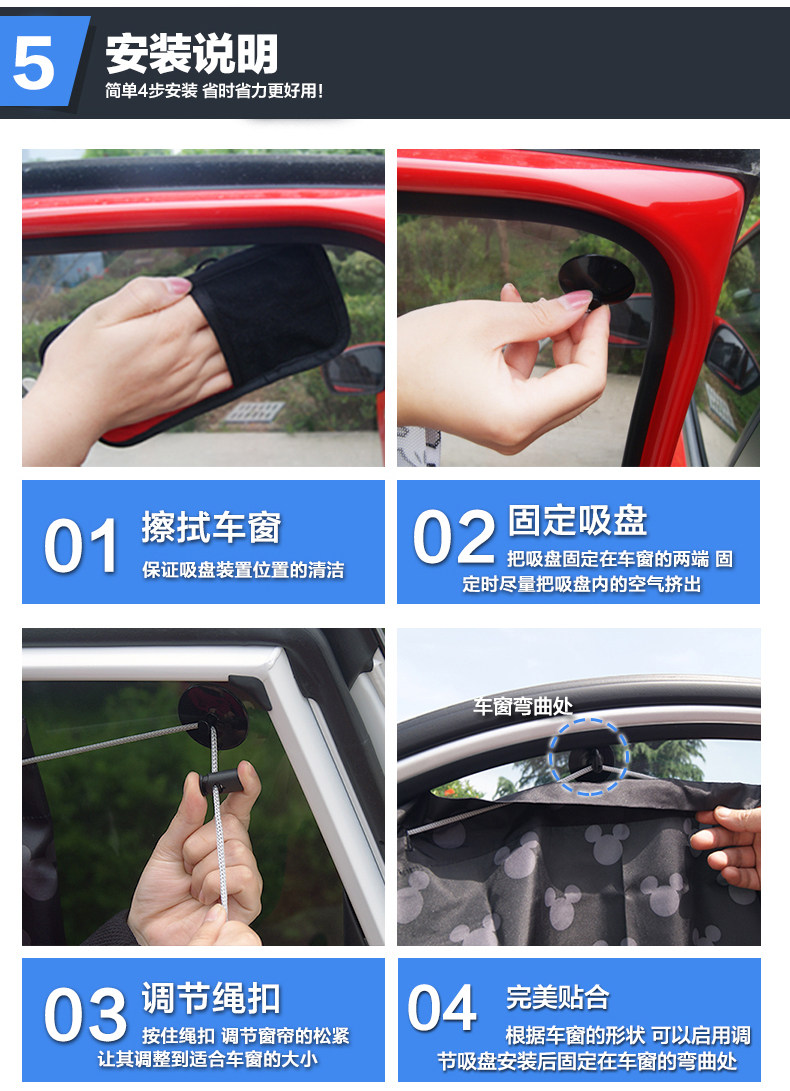 5 安装说明
简单4步安装 省时省力更好用!

01 擦拭车窗
保证吸盘装置位置的清洁

02 固定吸盘
把吸盘固定在车窗的两端 固定时尽量把吸盘内的空气挤出

车窗弯曲处

03 调节绳扣
按住绳扣 调节窗帘的松紧 让其调整到适合车窗的大小

04 完美贴合
根据车窗的形状 可以启用调节吸盘安装后固定在车窗的弯曲处