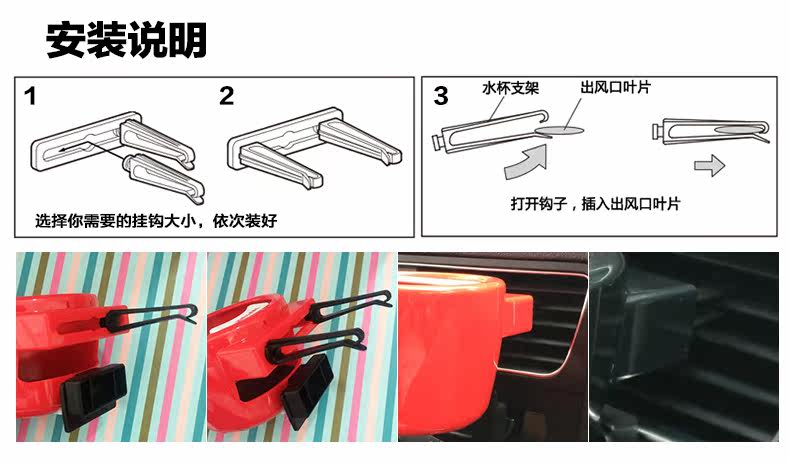 安装说明

1

2

选择你需要的挂钩大小，依次装好

3

水杯支架

出风口叶片

打开钩子，插入出风口叶片