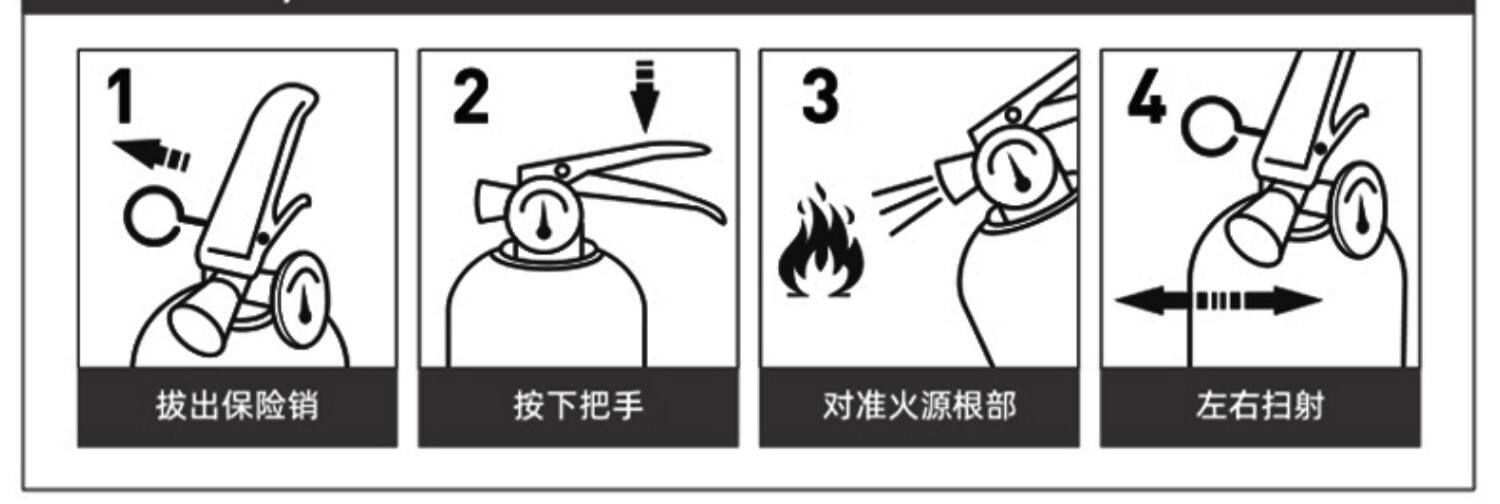 1
拔出保险销

2
按下把手

3
对准火源根部

4
左右扫射