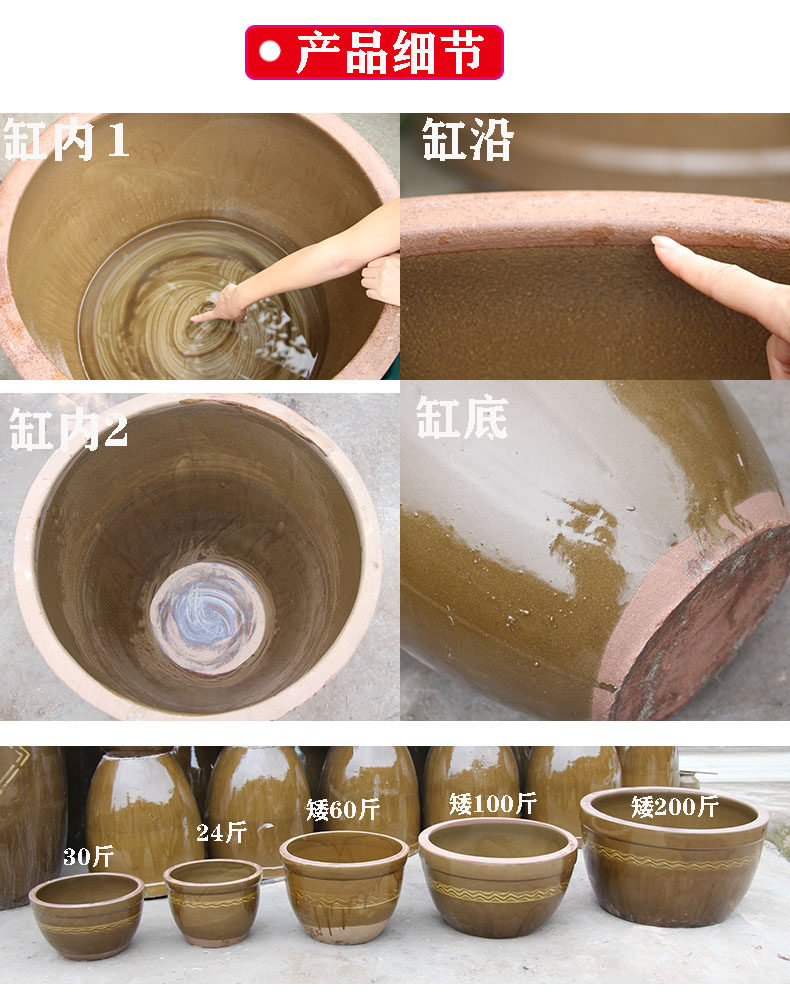 产品细节

缸内1

缸沿

缸内2

缸底

30斤

24斤

矮60斤

矮100斤

矮200斤