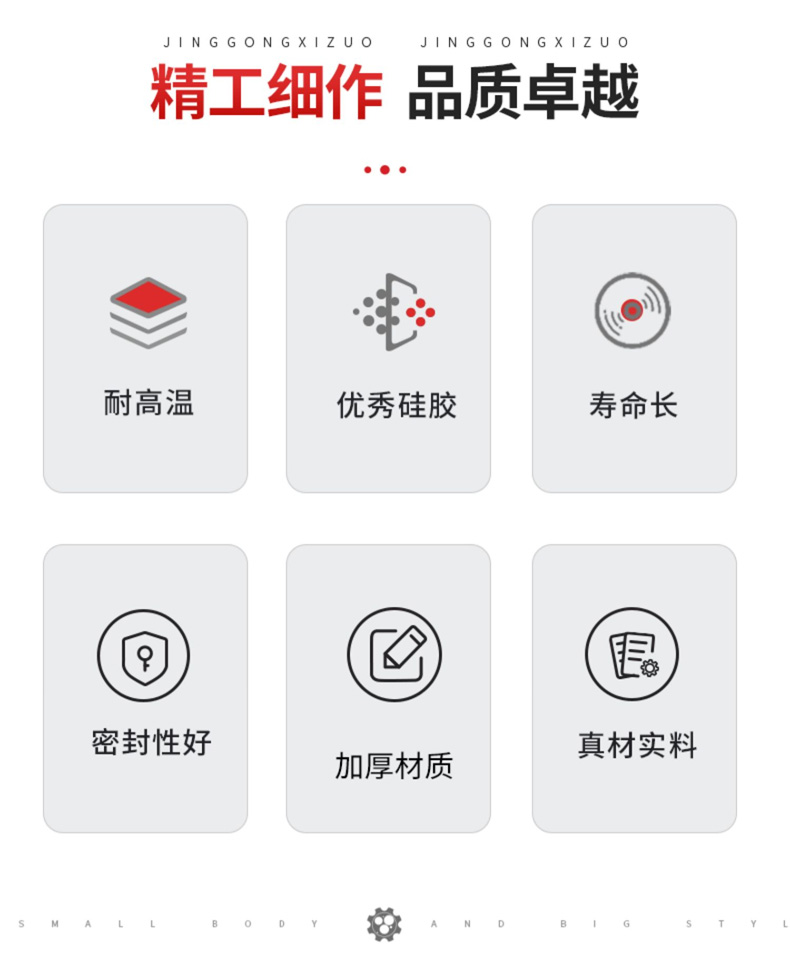 JINGGONGXIZUO JINGGONGXIZUO

精工细作 品质卓越

耐高温

优秀硅胶

寿命长

密封性好

加厚材质

真材实料

SMALL BODY AND BIG STYL