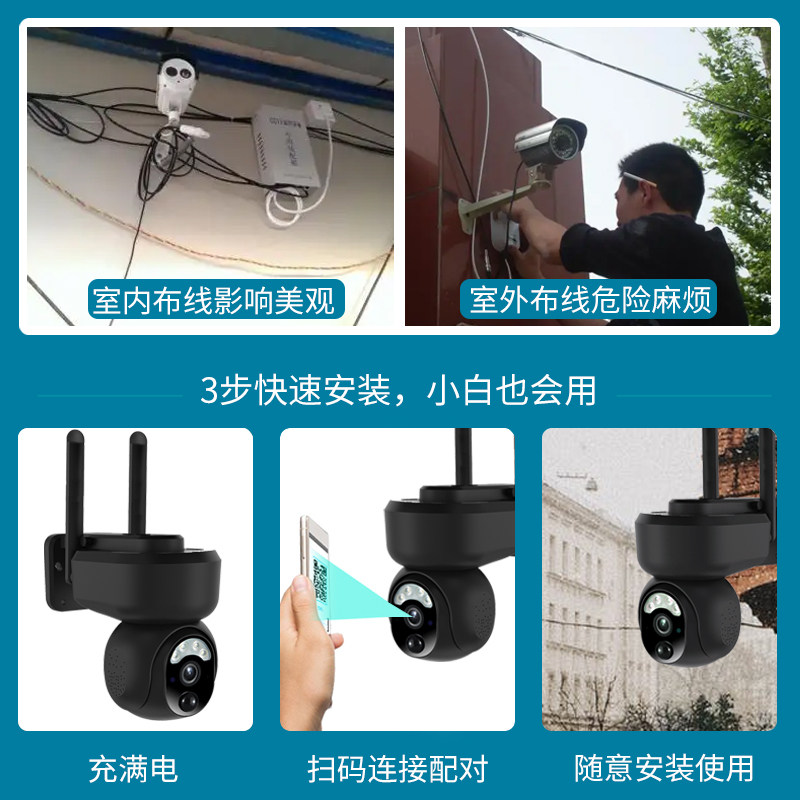 室内布线影响美观

室外布线危险麻烦

3步快速安装，小白也会用

充满电

扫码连接配对

随意安装使用