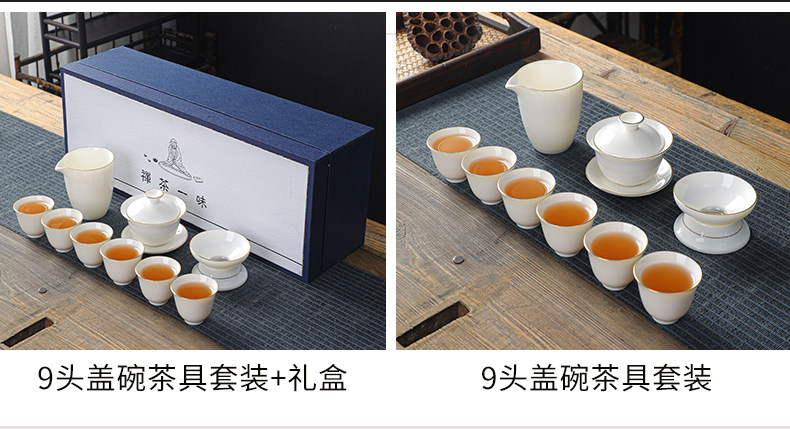 禅茶一味

9头盖碗茶具套装+礼盒

9头盖碗茶具套装