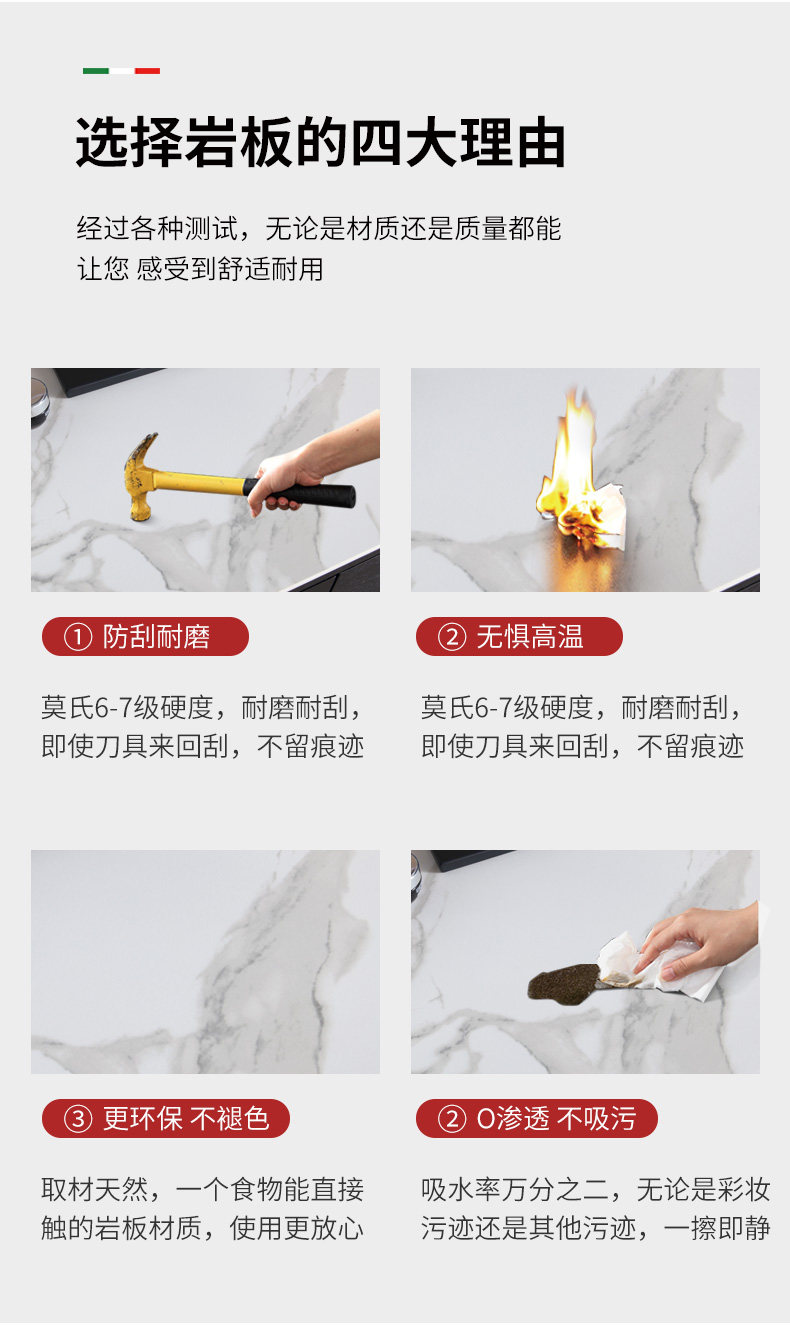 选择岩板的四大理由

经过各种测试，无论是材质还是质量都能让您 感受到舒适耐用

① 防刮耐磨

莫氏6-7级硬度，耐磨耐刮，即使刀具来回刮，不留痕迹

② 无惧高温

莫氏6-7级硬度，耐磨耐刮，即使刀具来回刮，不留痕迹

③ 更环保 不褪色

取材天然，一个食物能直接触的岩板材质，使用更放心

② 0渗透 不吸污

吸水率万分之二，无论是彩妆污迹还是其他污迹，一擦即静