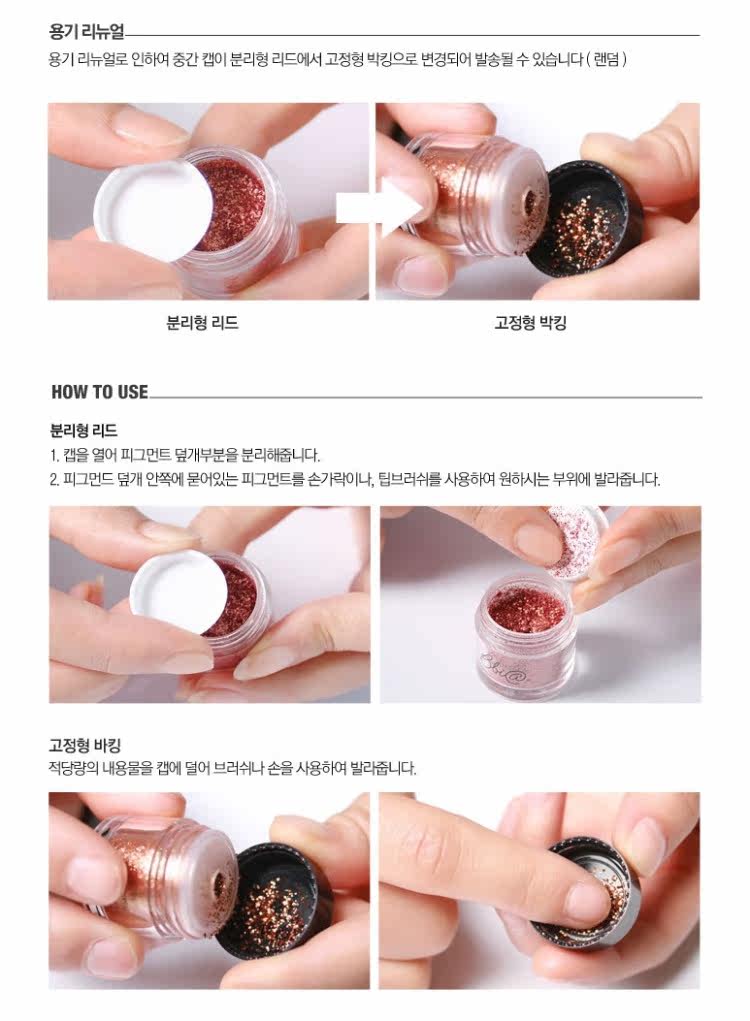 용기 리뉴얼

용기 리뉴얼로 인하여 중간 캡이 분리형 리드에서 고정형 박킹으로 변경되어 발송될 수 있습니다 ( 랜덤 )

분리형 리드

고정형 박킹

HOW TO USE

분리형 리드

1. 캡을 열어 피그먼트 덮개부분을 분리해줍니다.

2. 피그먼드 덮개 안쪽에 묻어있는 피그먼트를 손가락이나, 팁브러쉬를 사용하여 원하시는 부위에 발라줍니다.

고정형 바킹

적당량의 내용물을 캡에 덜어 브러쉬나 손을 사용하여 발라줍니다.