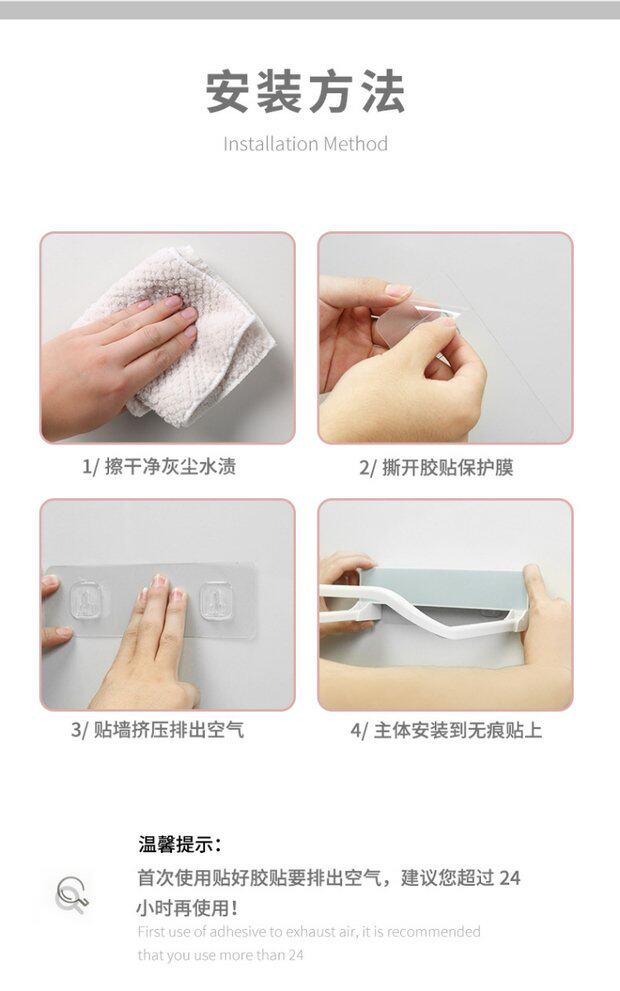 安装方法

Installation Method

1/擦干净灰尘水渍

2/撕开胶贴保护膜

3/贴墙挤压排出空气

4/主体安装到无痕贴上

温馨提示：

首次使用贴好胶贴要排出空气，建议您超过24小时再使用！

First use of adhesive to exhaust air, it is recommended that you use more than 24