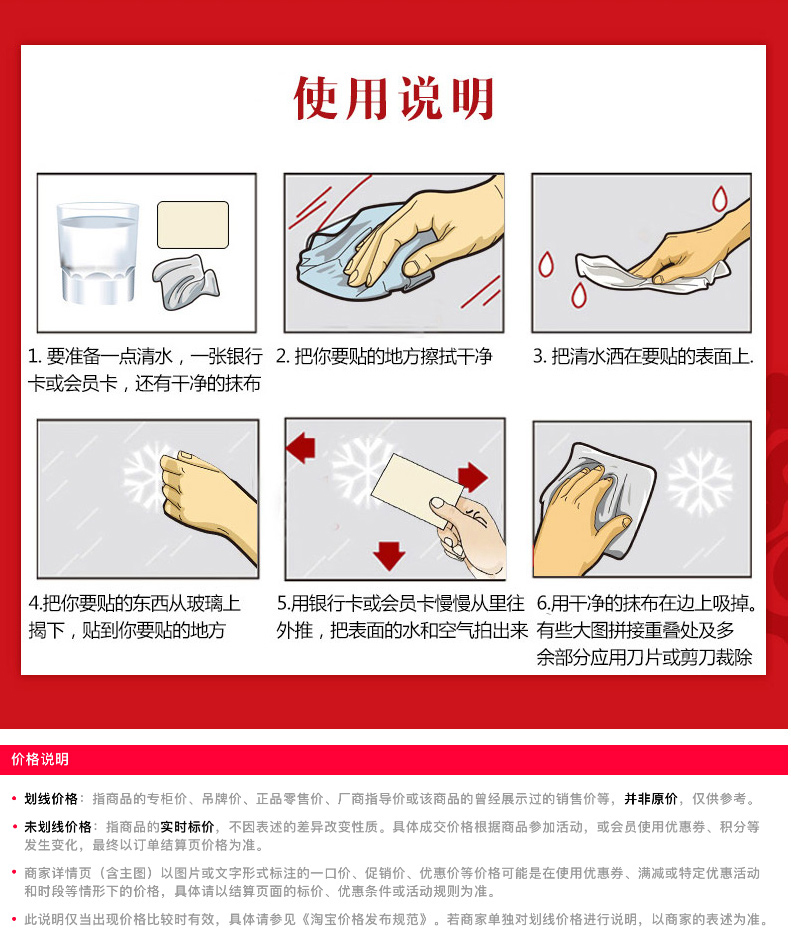 使用说明

1. 要准备一点清水，一张银行卡或会员卡，还有干净的抹布

2. 把你要贴的地方擦拭干净

3. 把清水洒在要贴的表面上.

4.把你要贴的东西从玻璃上揭下，贴到你要贴的地方

5.用银行卡或会员卡慢慢从里往外推，把表面的水和空气拍出来

6.用干净的抹布在边上吸掉。有些大图拼接重叠处及多余部分应用刀片或剪刀裁除

价格说明

• 划线价格：指商品的专柜价、吊牌价、正品零售价、厂商指导价或该商品的曾经展示过的销售价等，并非原价，仅供参考。

• 未划线价格：指商品的实时标价，不因表述的差异改变性质。具体成交价格根据商品参加活动，或会员使用优惠券、积分等发生变化，最终以订单结算页价格为准。

• 商家详情页（含主图）以图片或文字形式标注的一口价、促销价、优惠价等价格可能是在使用优惠券、满减或特定优惠活动和时段等情形下的价格，具体请以结算页面的标价、优惠条件或活动规则为准。

• 此说明仅当出现价格比较时有效，具体请参见《淘宝价格发布规范》。若商家单独对划线价格进行说明，以商家的表述为准。