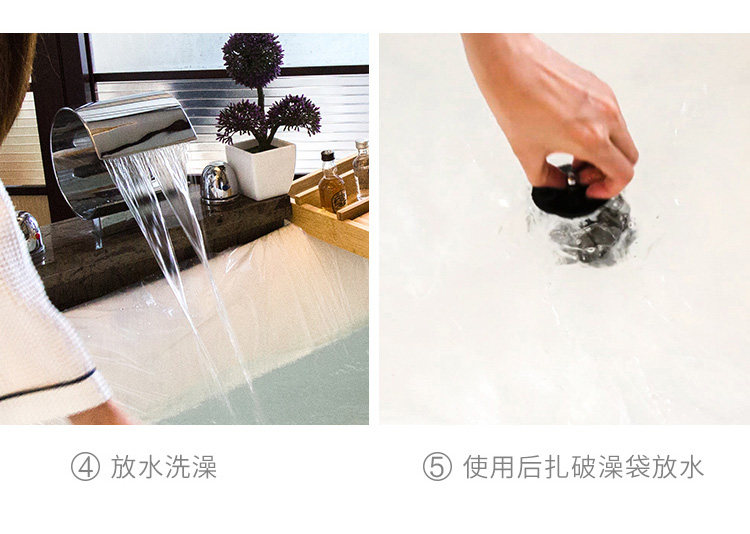 ④ 放水洗澡

⑤ 使用后扎破澡袋放水