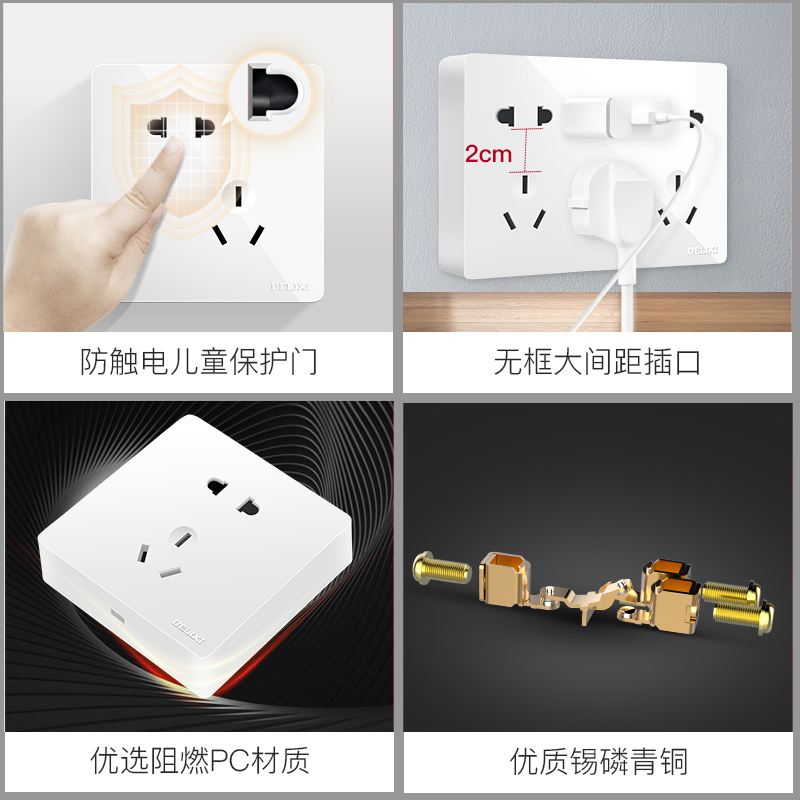 DELIXI

防触电儿童保护门

2cm

DELIXI

无框大间距插口

DELIXI

优选阻燃PC材质

优质锡磷青铜