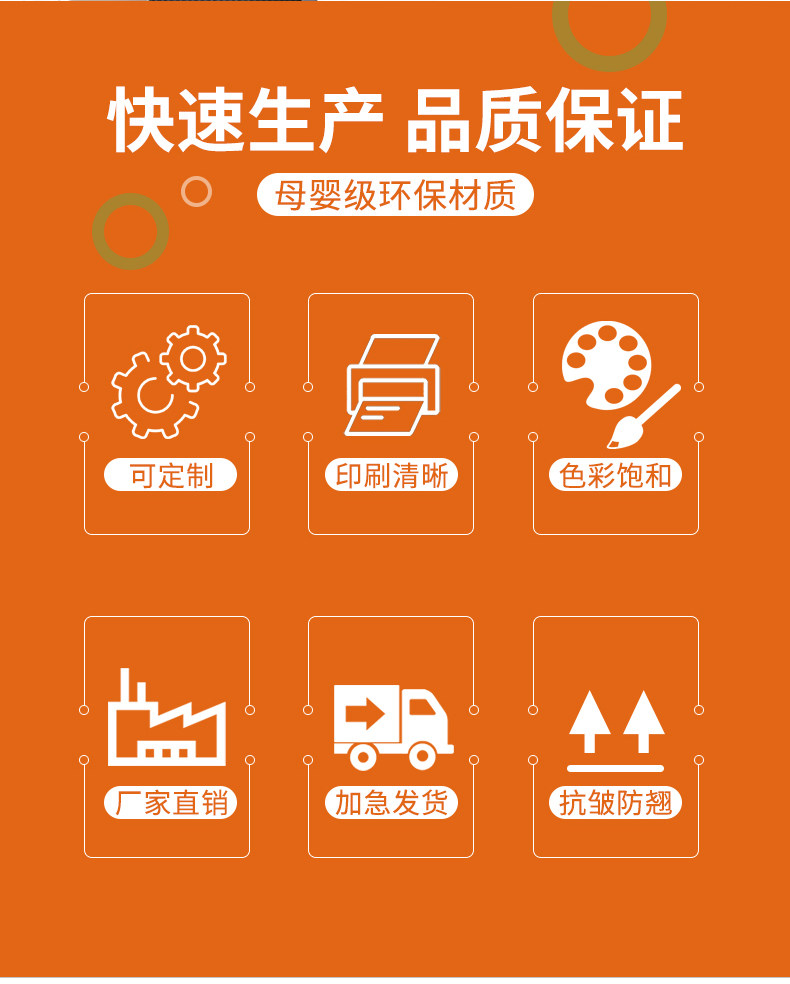 快速生产 品质保证

母婴级环保材质

可定制

印刷清晰

色彩饱和

厂家直销

加急发货

抗皱防翘