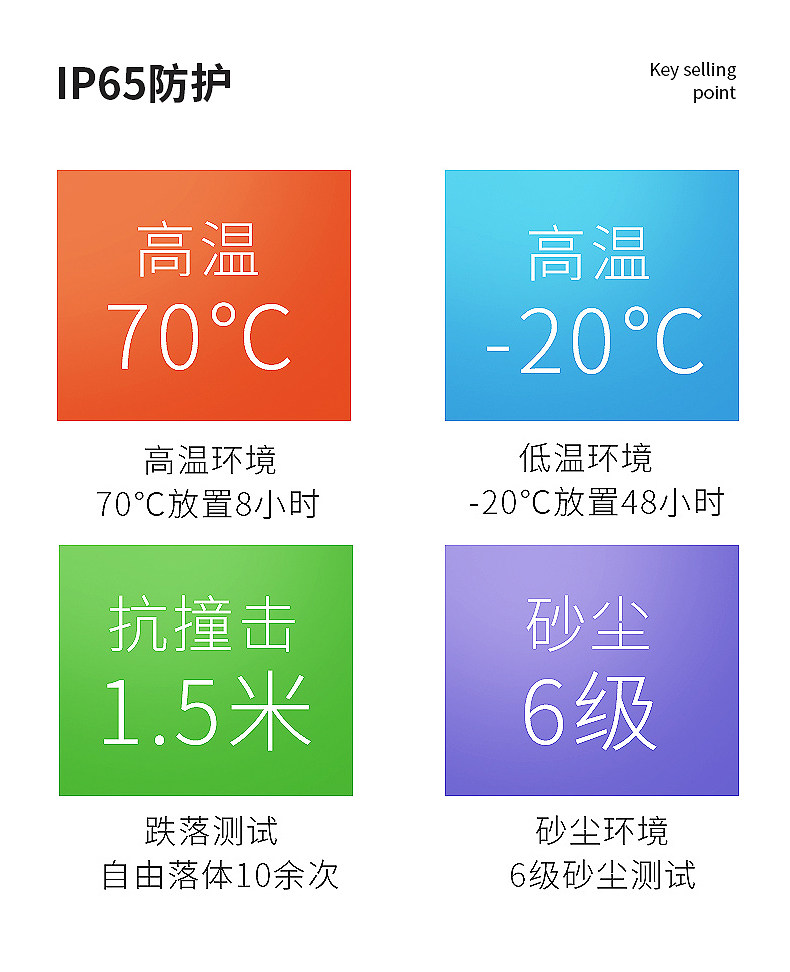 IP65防护

Key selling
point

高温
70°C

高温环境
70°C放置8小时

高温
-20°C

低温环境
-20°C放置48小时

抗撞击
1.5米

跌落测试
自由落体10余次

砂尘
6级

砂尘环境
6级砂尘测试