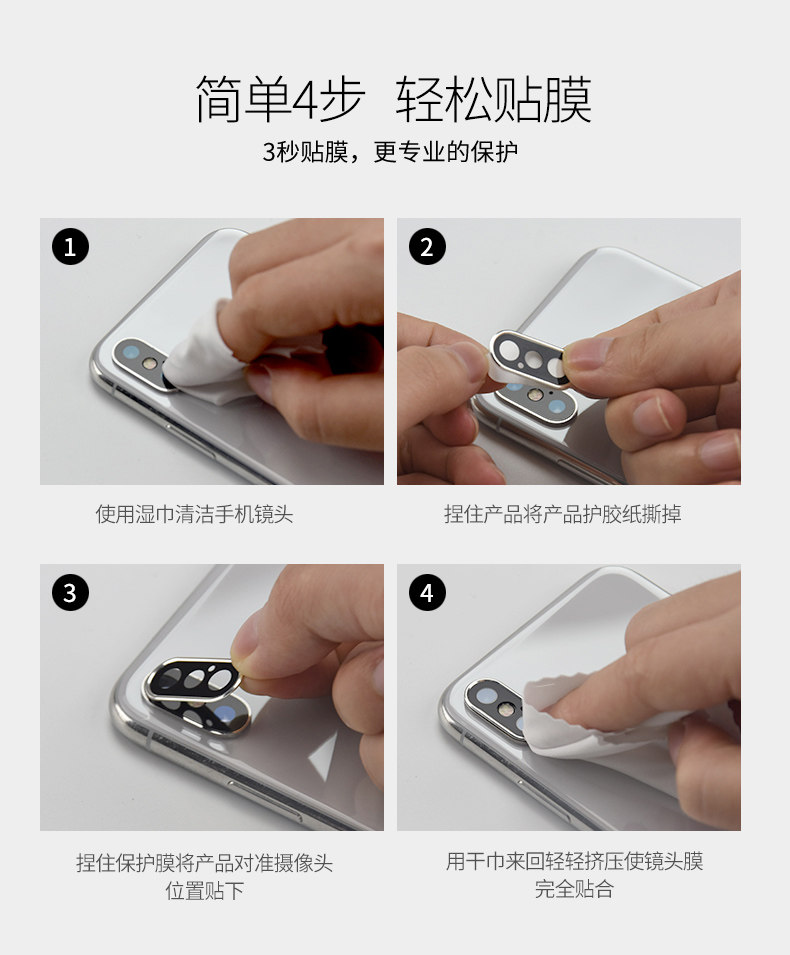 简单4步 轻松贴膜

3秒贴膜，更专业的保护

1

使用湿巾清洁手机镜头

2

捏住产品将产品护胶纸撕掉

3

捏住保护膜将产品对准摄像头位置贴下

4

用干巾来回轻轻挤压使镜头膜完全贴合